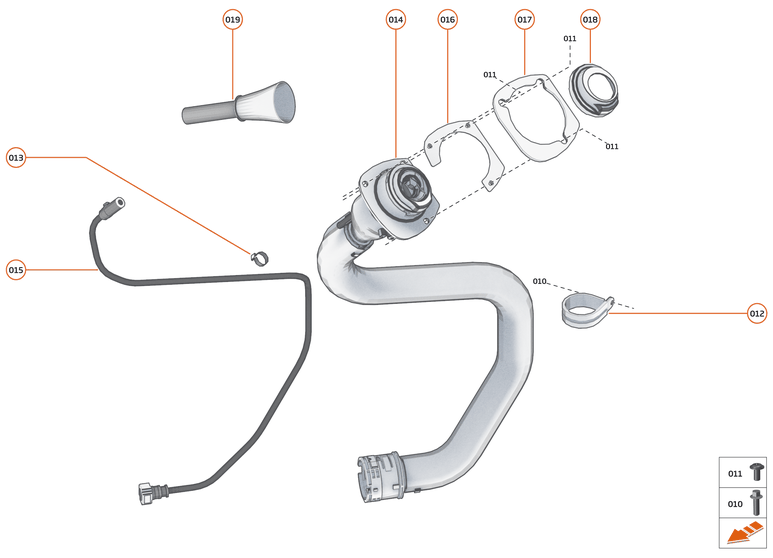 019
014
016
017
018
011
011
011
013
015
010
012
011
010