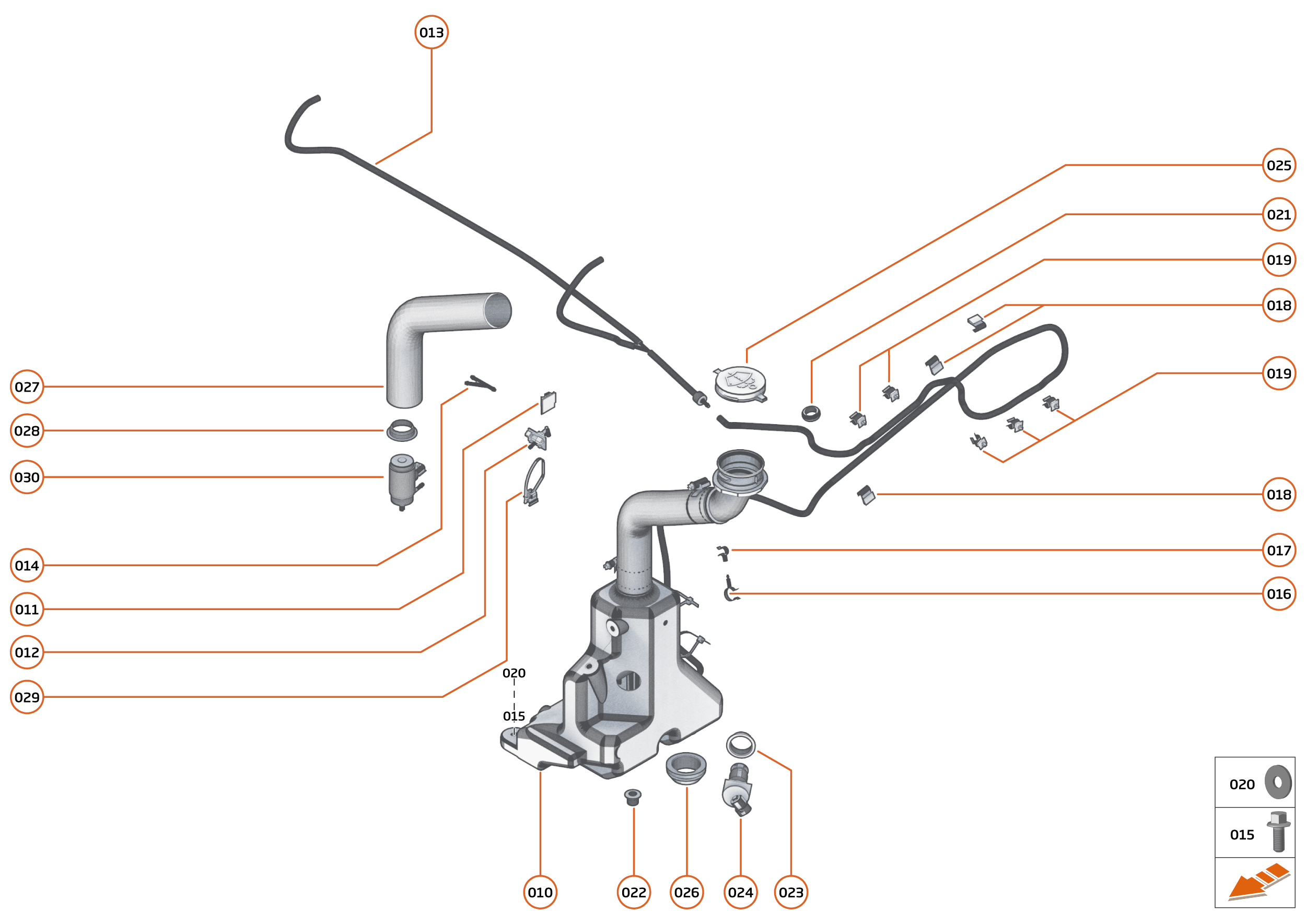 013

025

021

019

018

019

027

028

030

018

017

016

014

011

012

029

020

015

010

022

026

024

023

020

015