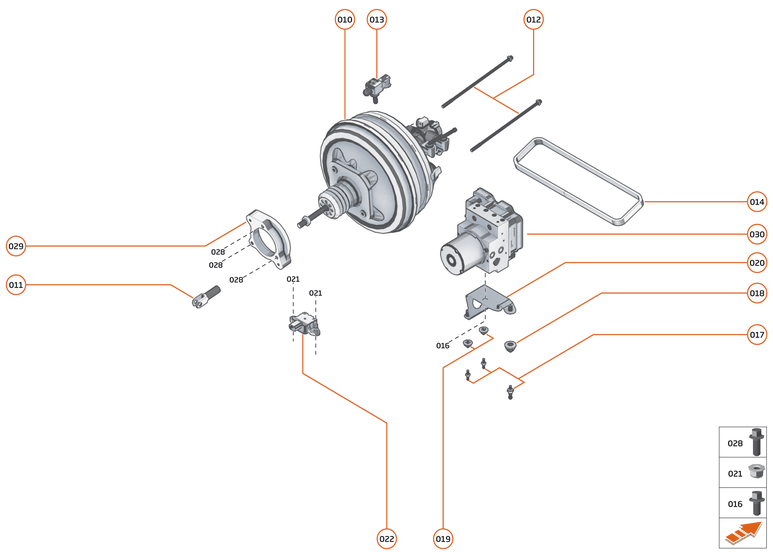 010
013
012
014
030
020
018
017
029
028
028
028
011
021
021
016
022
019
028
021
016