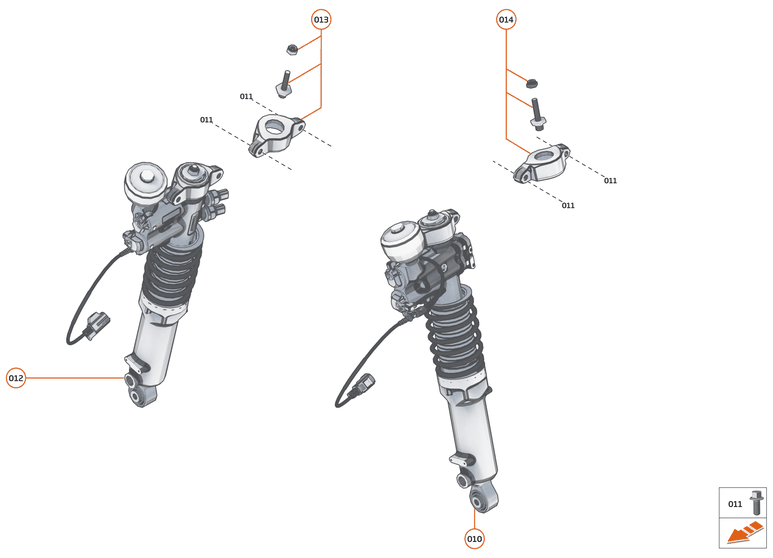 013
014
011
011
011
011
012
010
011