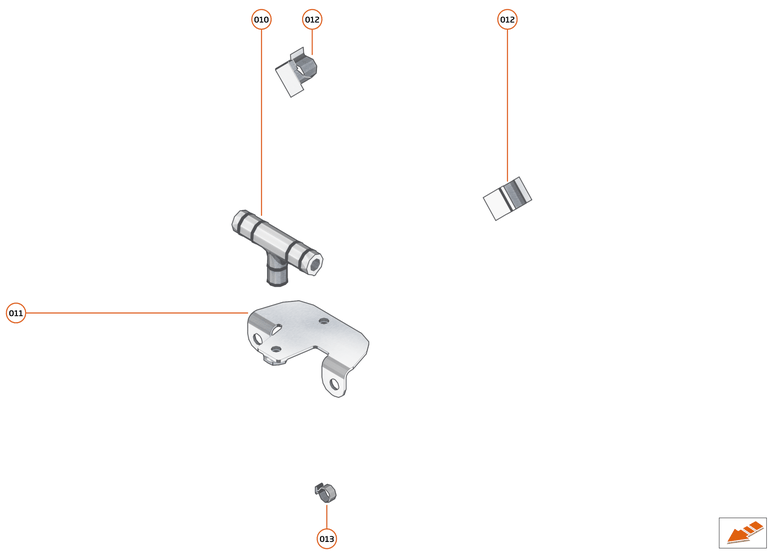 010
012
012
011
013