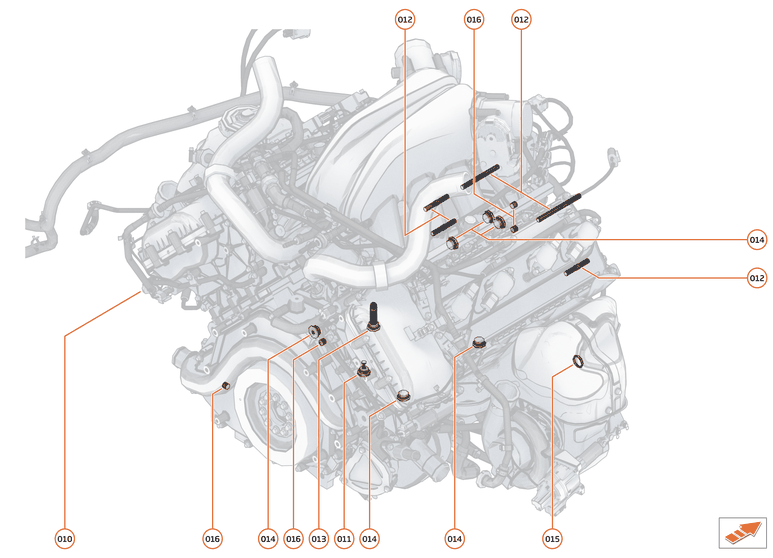 012
016
012
014
012
010
016
014
016
013
011
014
014
015