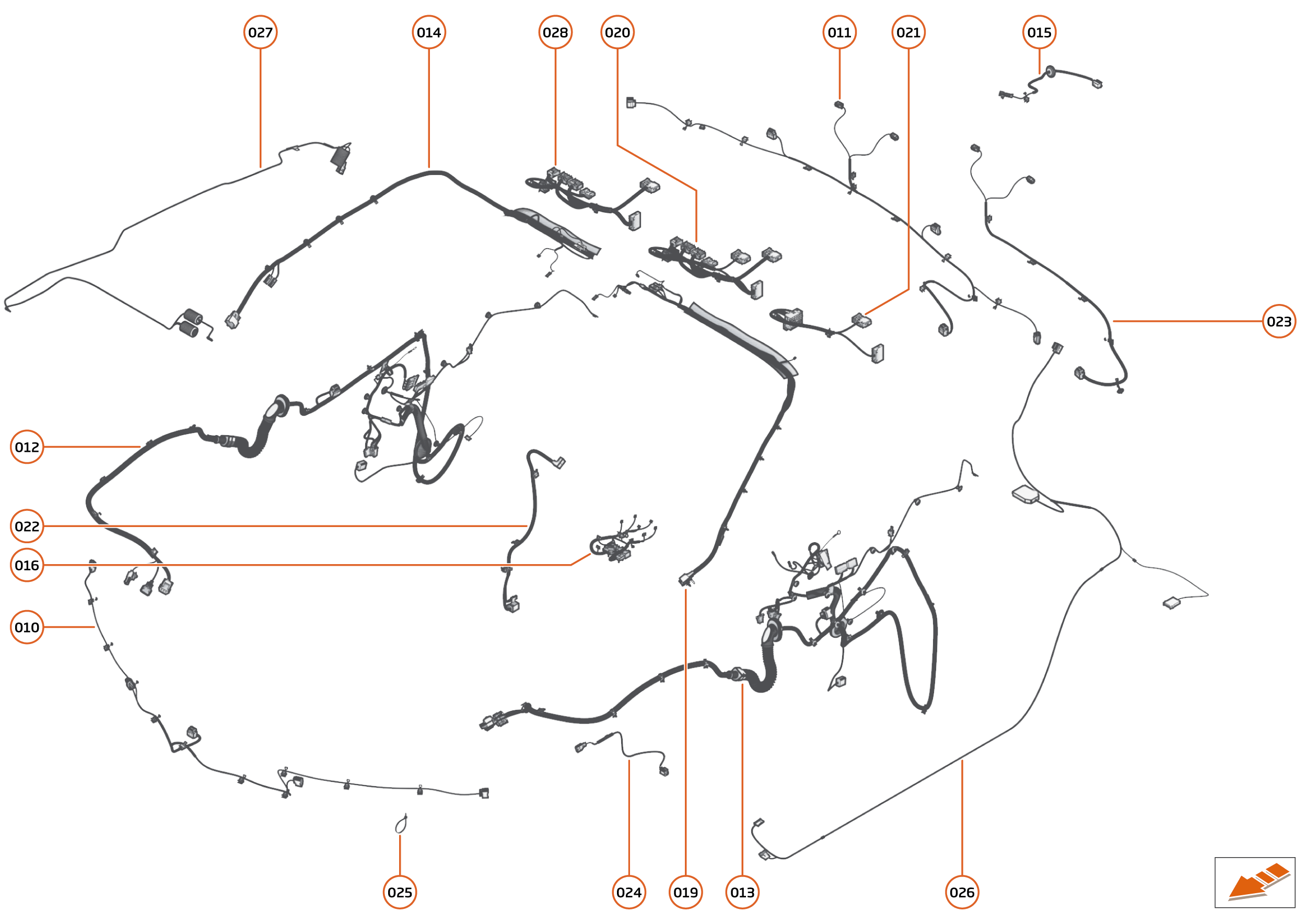 027
014
028
020
011
021
015
023
012
022
016
010
025
024
019
013
026