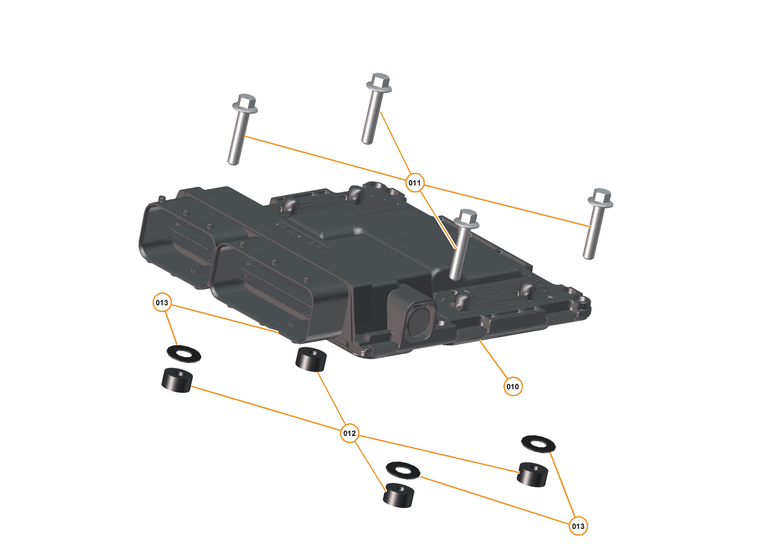 011
013
010
012
013