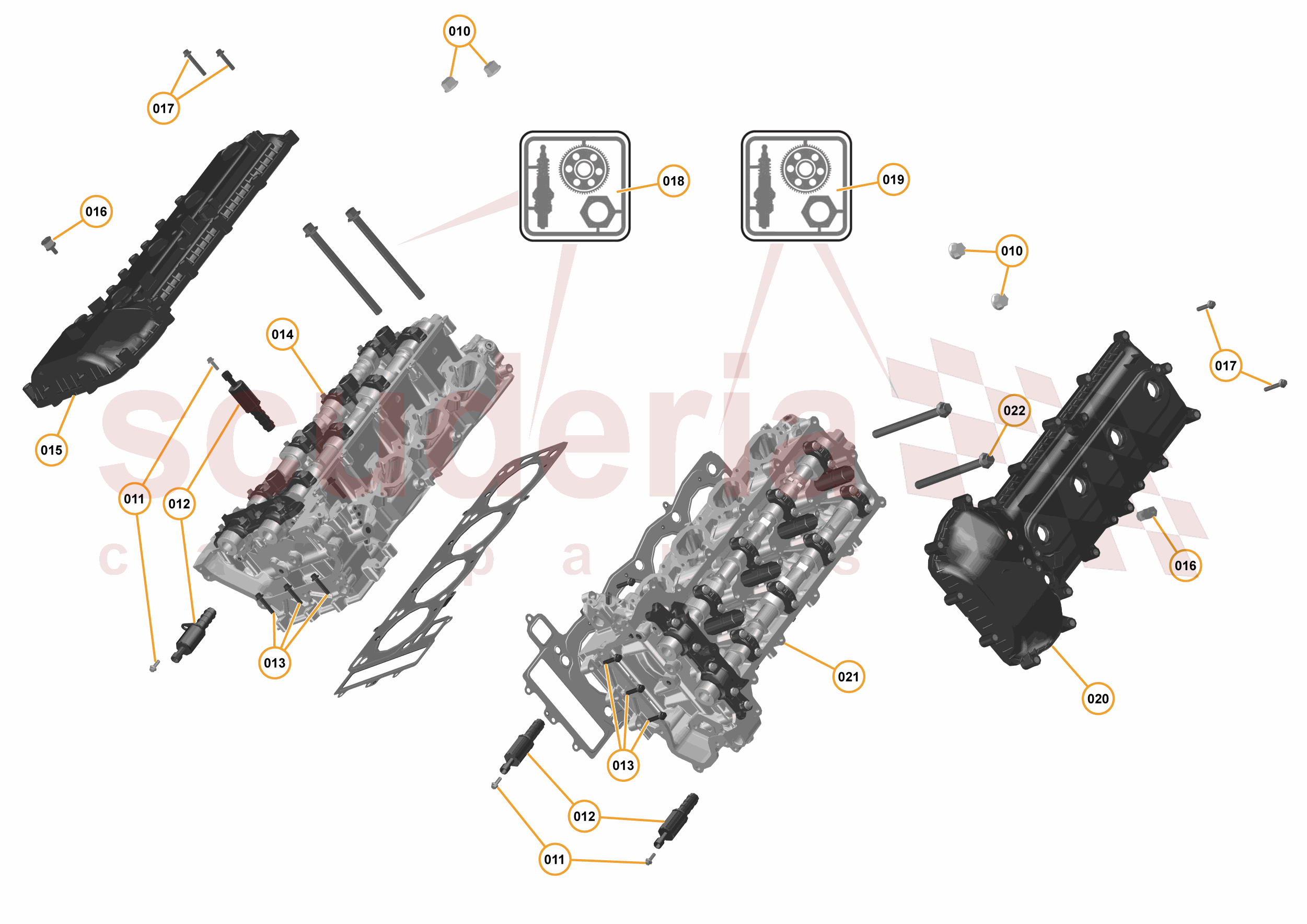 010
017
018
019
016
010
014
017
022
015
011
012
016
013
021
020
013
012
011
scuderia
car parts