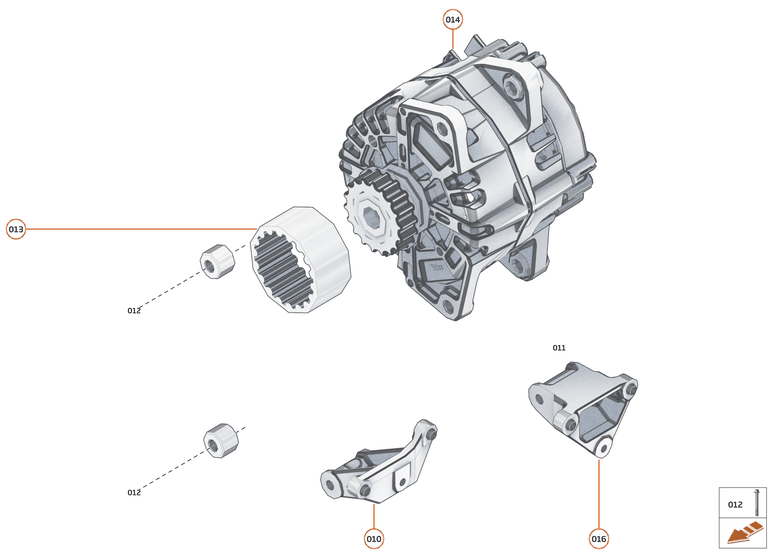 014

013

012

011

012

010

016

012