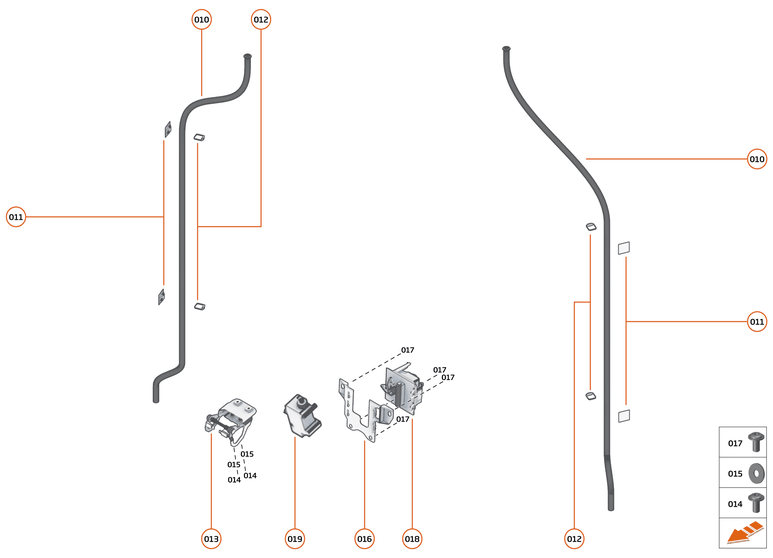 010
012
011
010
011
017
017
017
017
015
015
014
014
013
019
016
018
012
017
015
014