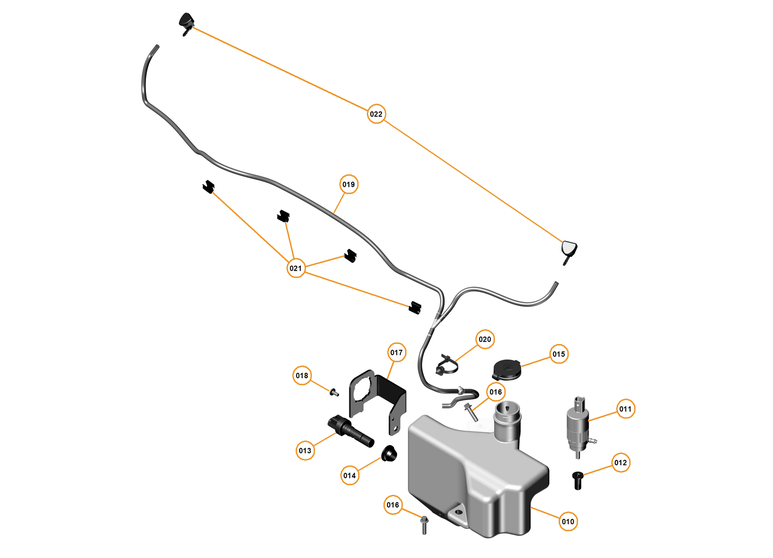 022

019

021

020

017

015

018

016

011

013

014

012

016

010