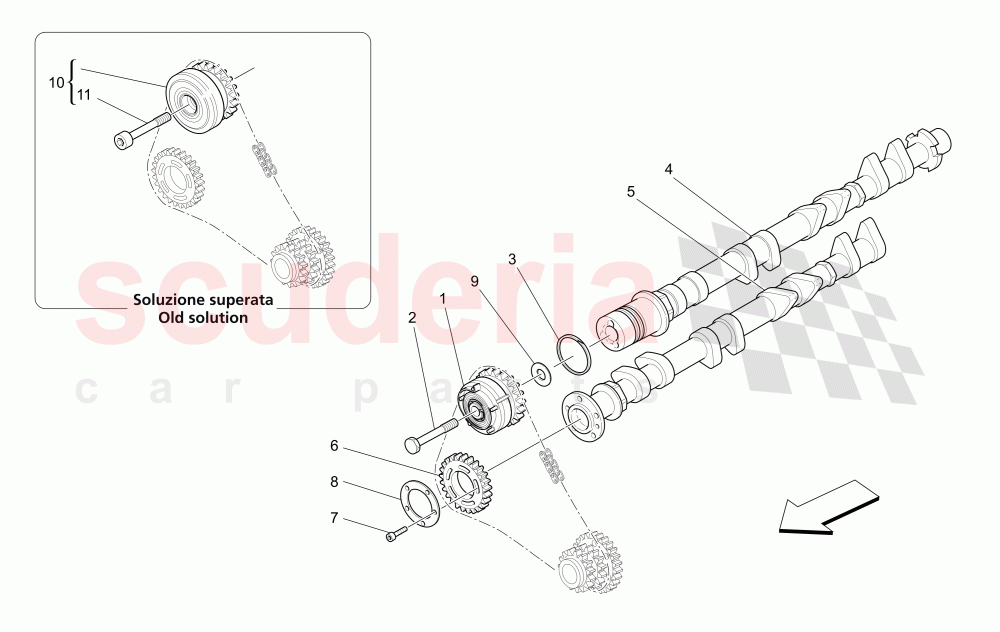 10
11
Soluzione superata
Old solution
scuderia
car parts
4
5
3
9
1
2
6
8
7