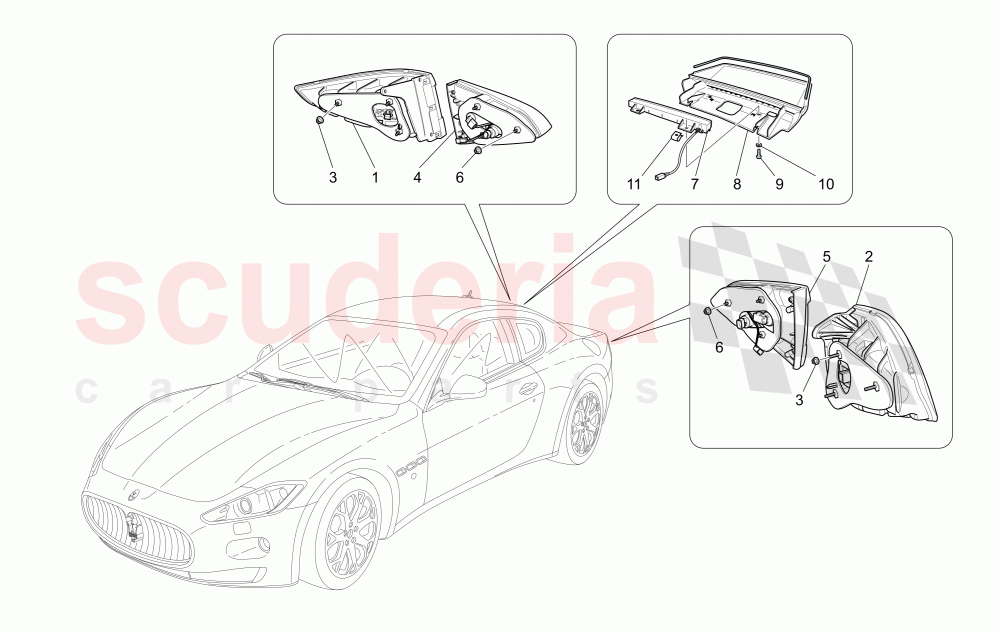 3 1 4 6

11 7 8 9 10

5 2

6

3

scuderia
car parts