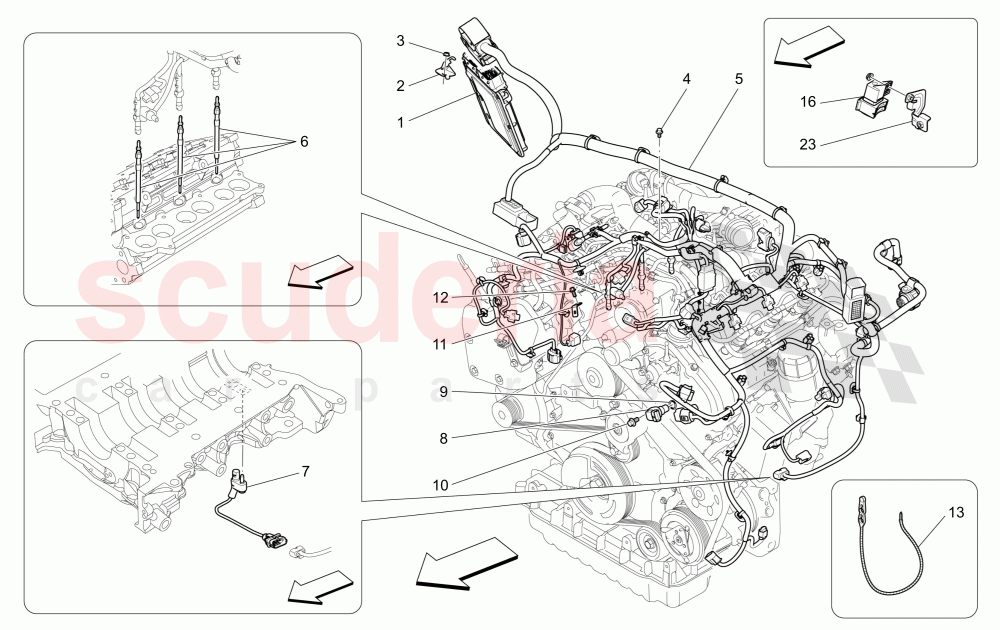 3
2
1
4
5
16
23
6
12
11
9
8
10
7
13
scuderia
car parts