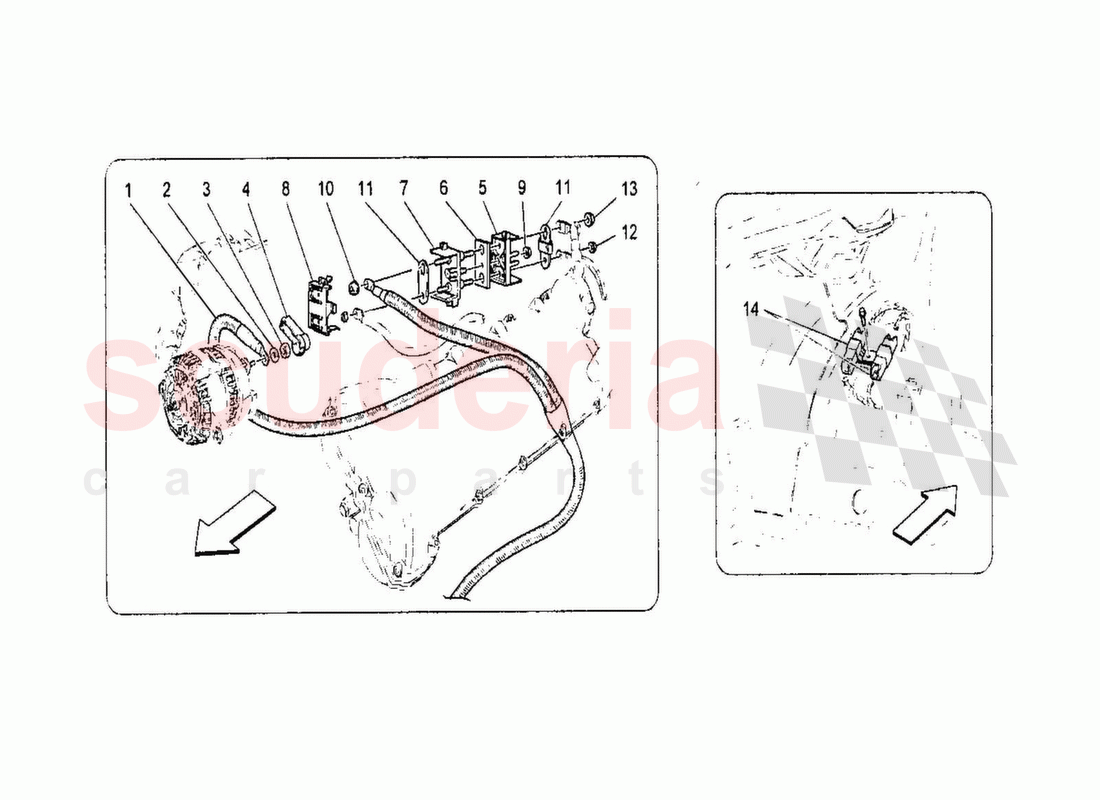 1 2 3 4 8 10 11 7 6 5 9 11 13
12

14

scuderia
car parts