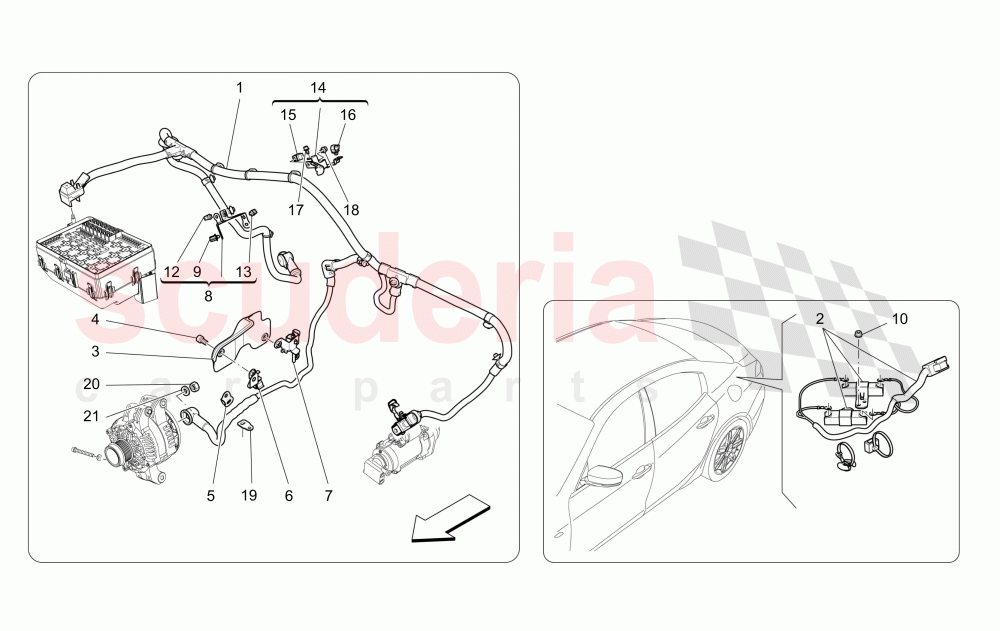 1
14
15
16
17
18
12
9
13
8
4
3
20
21
5
19
6
7
2
10
scuderia
car parts