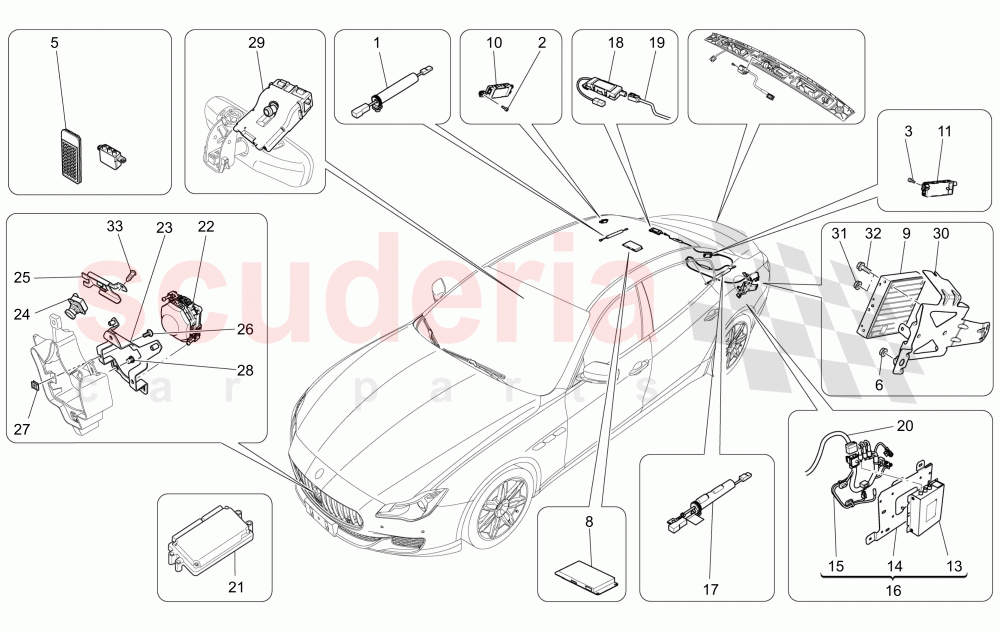 5
29
1
10
2
18
19
3
11
33
23
22
25
24
26
28
27
31
32
9
30
6
20
15
14
13
16
21
8
17
scuderia
car parts