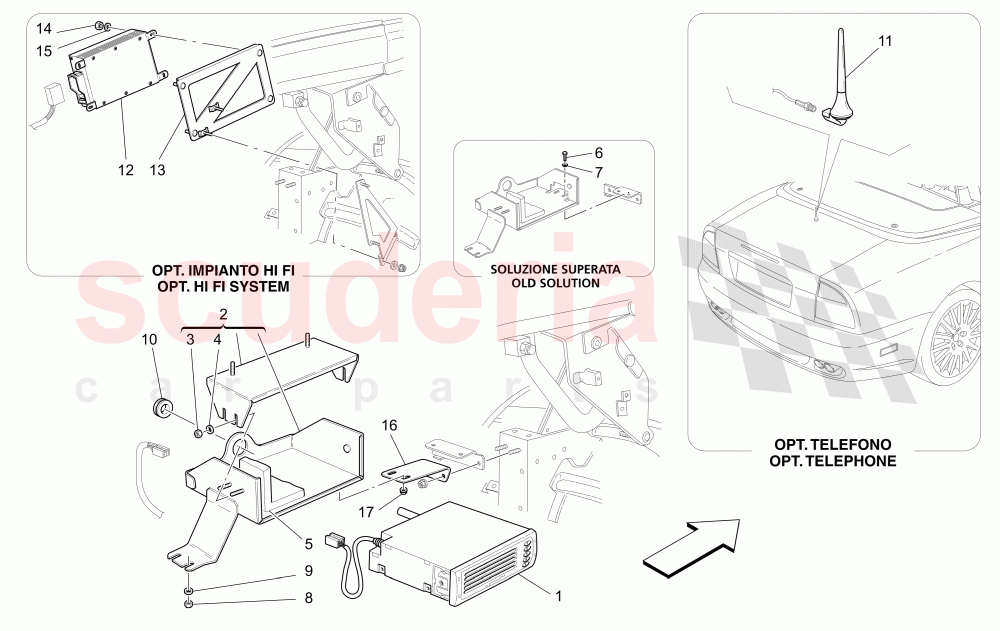 14
15
12
13
OPT. IMPIANTO HI FI
OPT. HI FI SYSTEM

6
7
SOLUZIONE SUPERATA
OLD SOLUTION

11
OPT. TELEFONO
OPT. TELEPHONE

scuderia
car parts

2
3
4
10
16
17
5
9
8
1