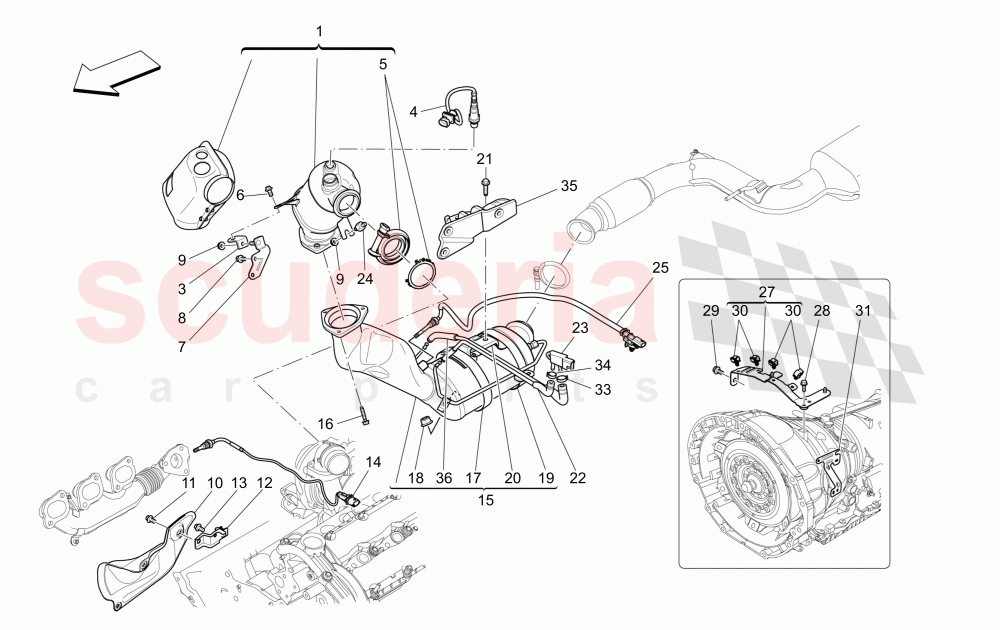 1
5
4
21
35
6
9
3
8
7
9
24
25
23
34
33
16
18
36
17
20
19
22
15
14
11
10
13
12
27
29
30
30
28
31
scuderia
car parts