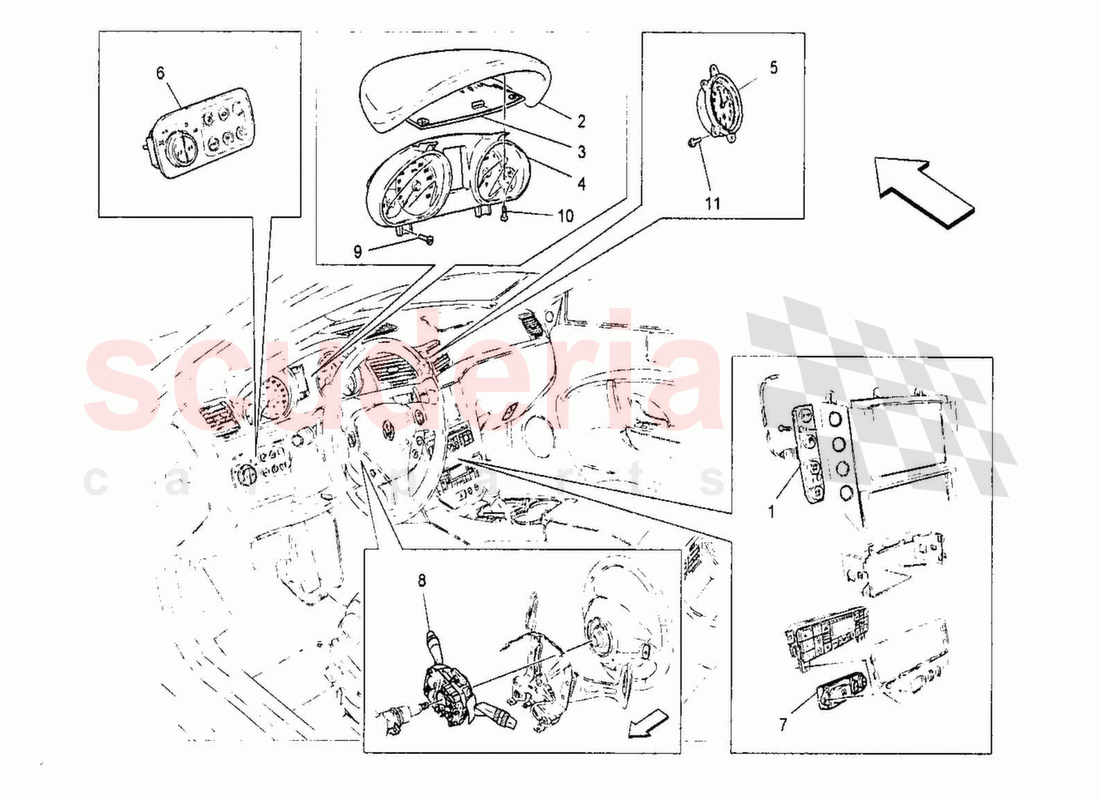 6

2
3
4
10
9

5
11

scuderia
car parts

1

8

7