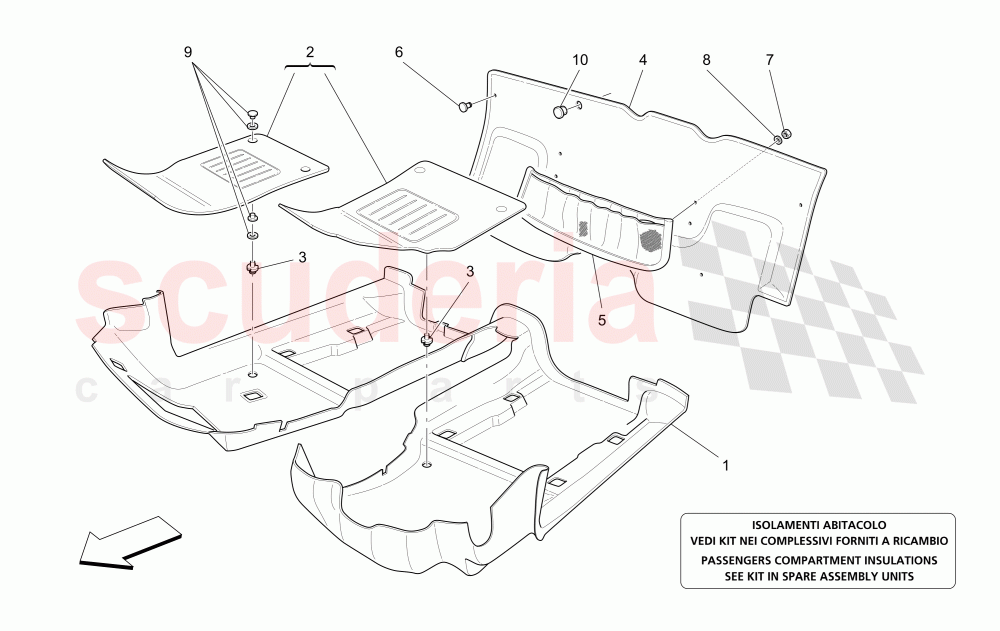 9
2
6
10
4
8
7
3
3
5
1

scuderia
car parts

ISOLAMENTI ABITACOLO
VEDI KIT NEI COMPLESSIVI FORNITI A RICAMBIO
PASSENGERS COMPARTMENT INSULATIONS
SEE KIT IN SPARE ASSEMBLY UNITS