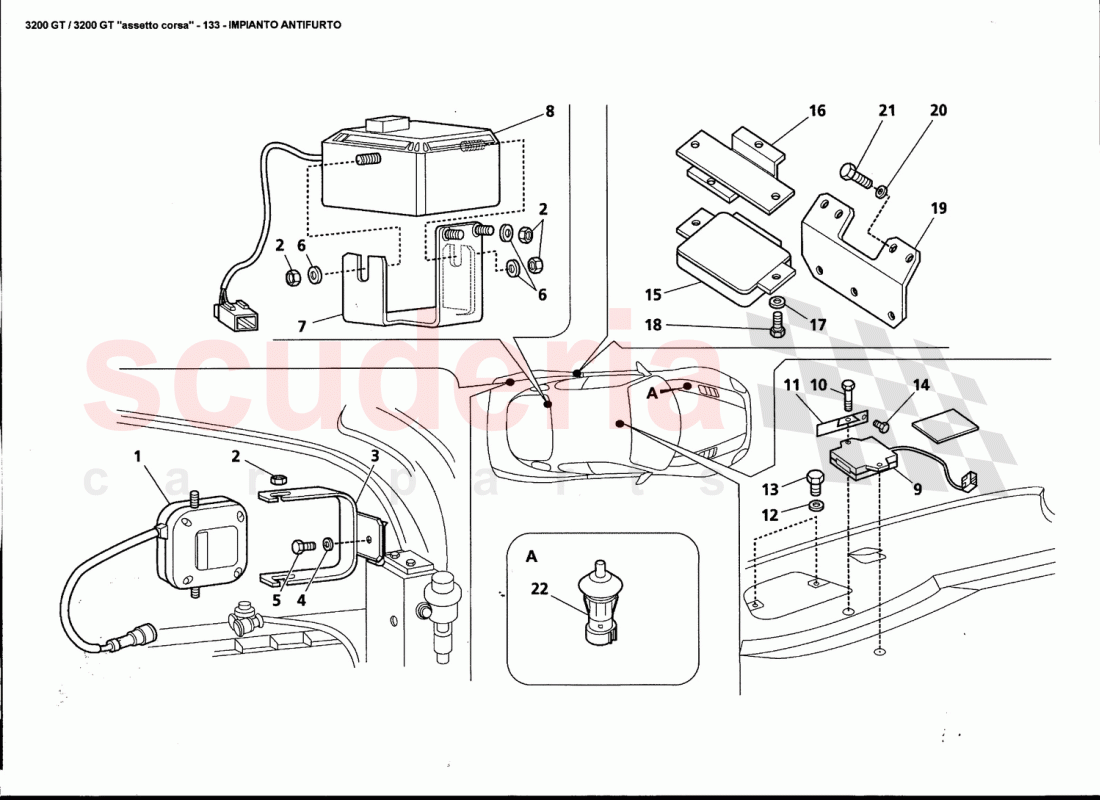 3200 GT / 3200 GT "assetto corsa" - 133 - IMPIANTO ANTIFURTO

8
2
2
6
6
7
16
21
20
19
15
17
18
scuderia
car parts
A
11
10
14
9
13
12
1
2
3
5
4
A
22