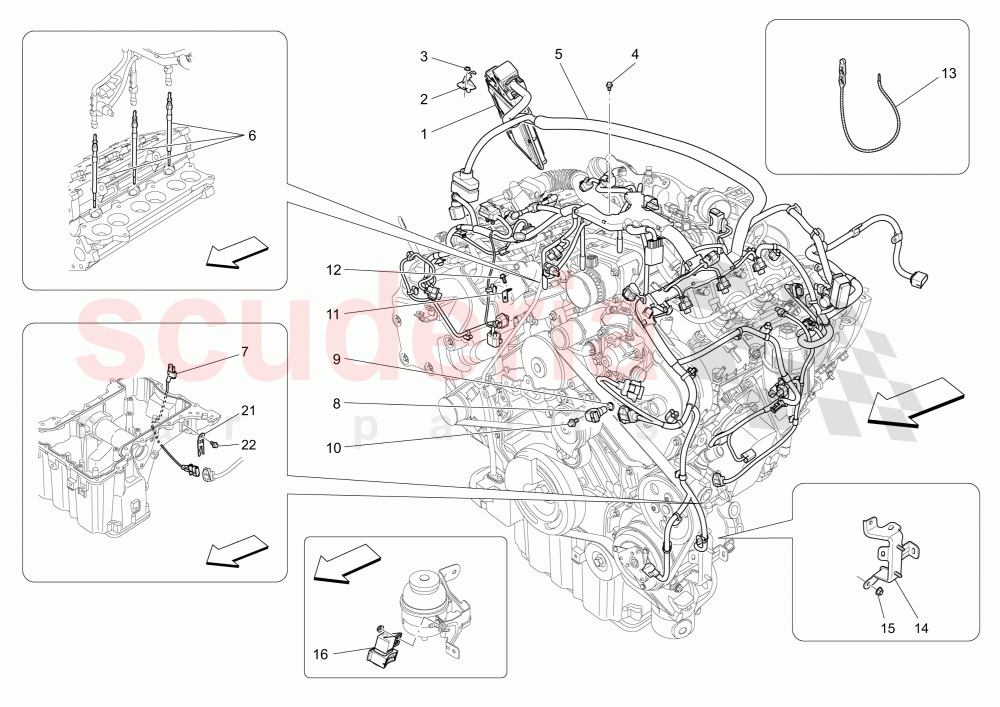 6
3
2
1
5
4
13
12
11
9
8
10
7
21
22
16
15
14
scuderia
car parts