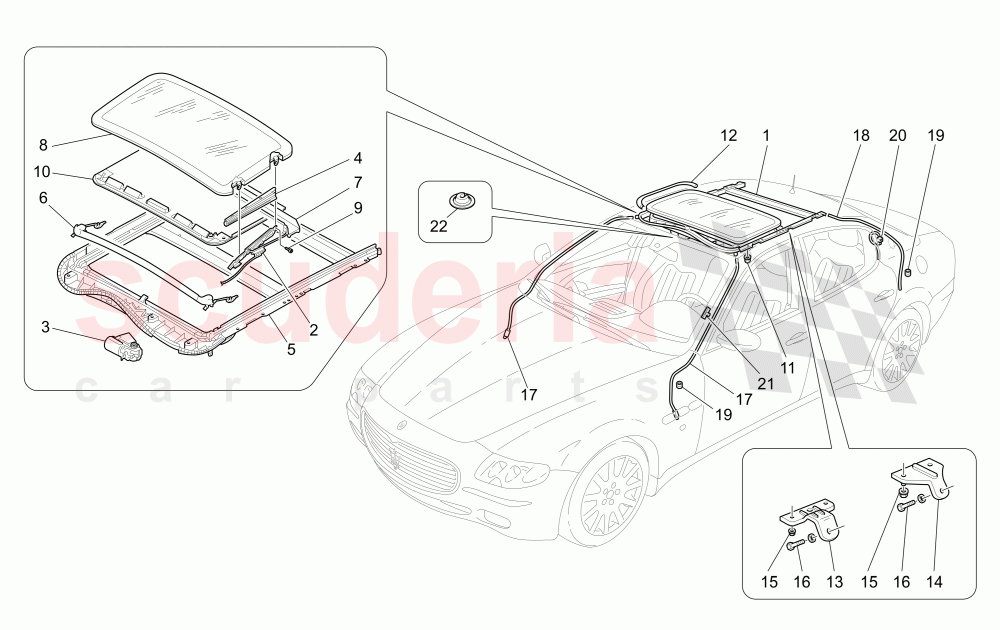 8
10
6
3
4
7
9
2
5
22
12
1
18
20
19
17
21
11
17
19
15
16
13
15
16
14
scuderia
c a r p a r t s