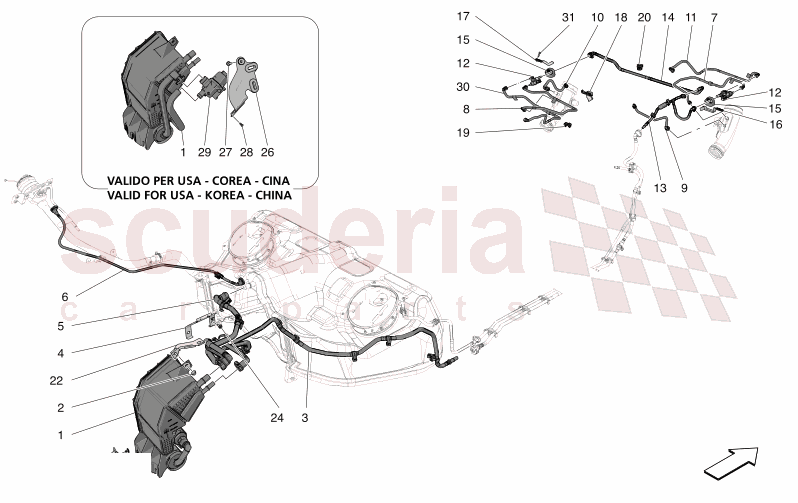 1 29 27 28 26

VALIDO PER USA - COREA - CINA
VALID FOR USA - KOREA - CHINA

17 31 10 18 20 14 11 7
15
12
30
8
19
12
15
16
13 9

scuderia
car parts

6
5
4
22
2
1
24 3