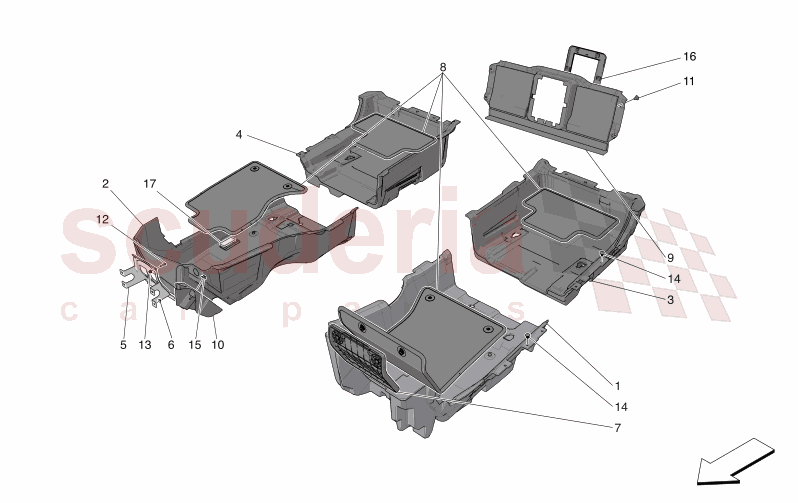 8
16
11
4
2
17
12
9
14
3
5
13
6
15
10
1
14
7
scuderia
c a r p a r t s