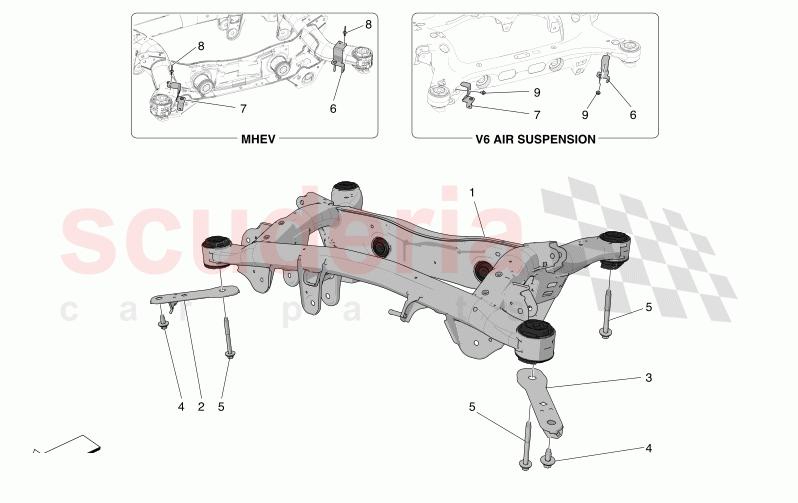 8
8
7
6
MHEV
9
7
9
6
V6 AIR SUSPENSION
scuderia
c a r p a r t s
1
5
3
4
2
5
5
4