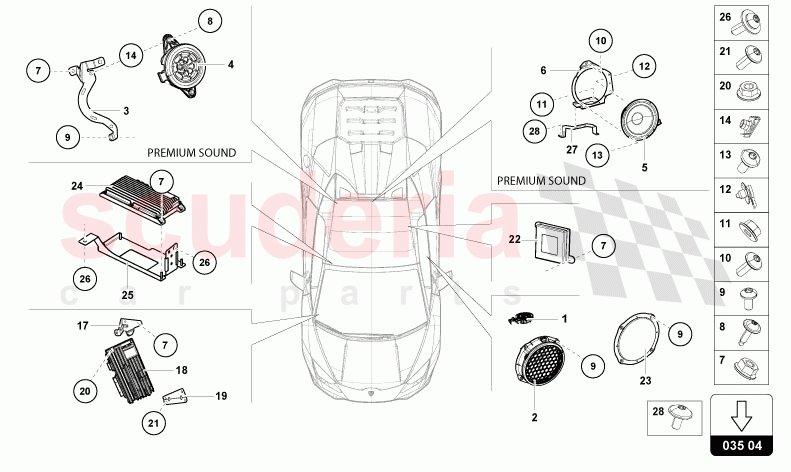 8
7
14
4
3
9
PREMIUM SOUND
24
7
26
26
25
17
7
18
20
19
21
10
6
12
11
28
27
13
5
PREMIUM SOUND
22
7
1
9
9
23
2
scuderia
car parts
26
21
20
14
13
12
11
10
9
8
7
28
035 04