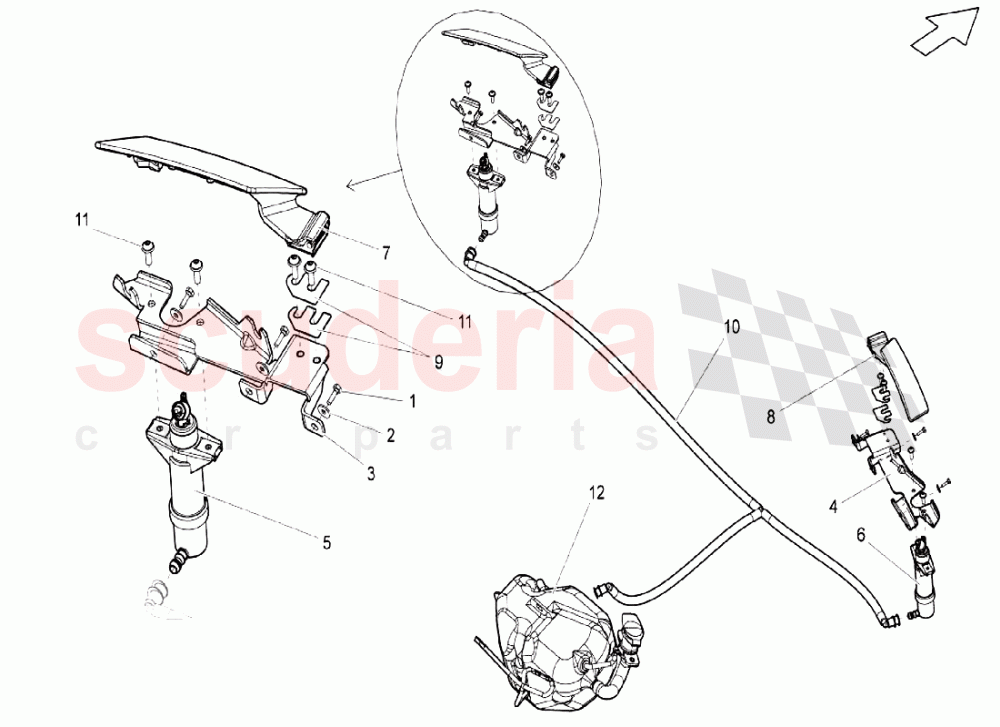 11
7
11
9
1
2
3
5
10
8
4
6
12
scuderia
car parts