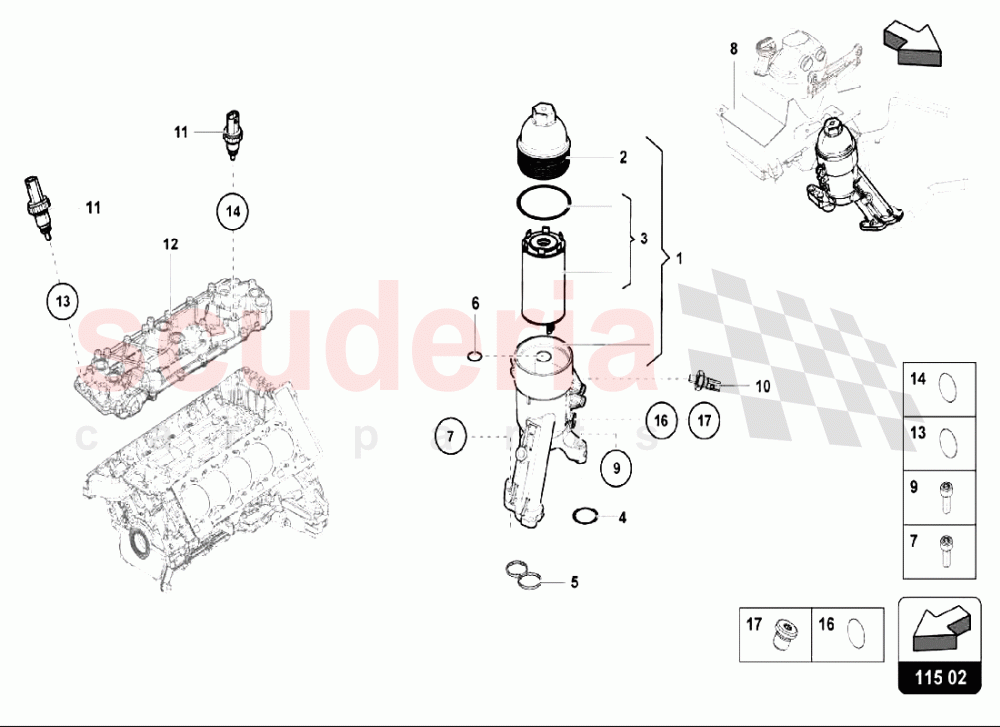 8

11

11

14

12

13

2

3

1

6

10

7

16

17

9

4

5

scuderia
c a r p a r t s

14

13

9

7

17

16

115 02