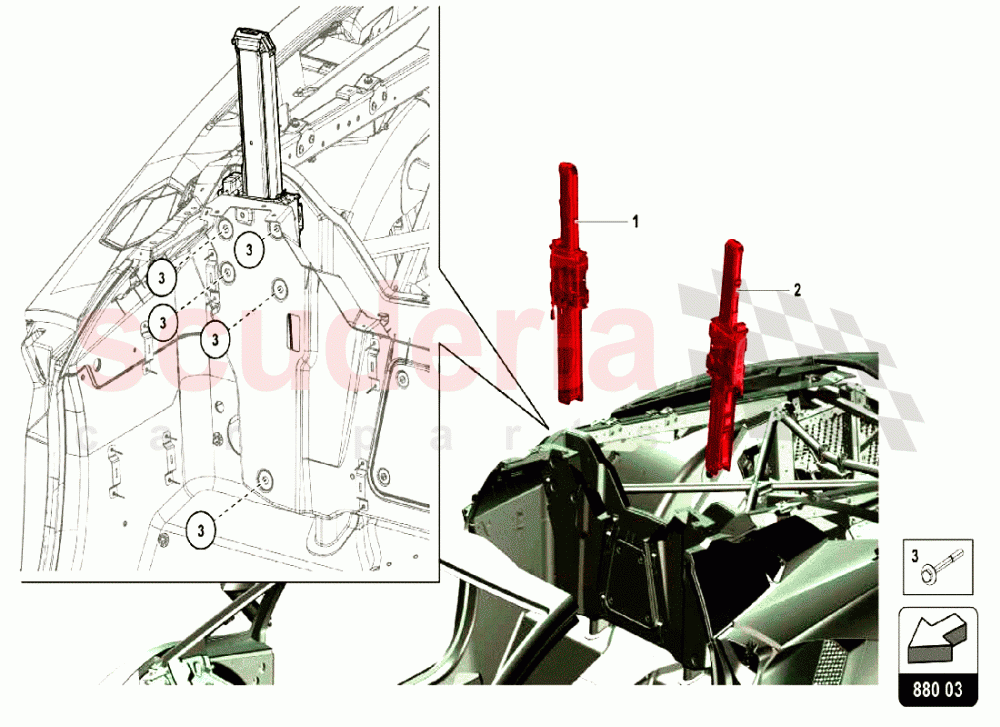 3
3
3
3
3
1
2
scuderia
c a r p a r t s
3
880 03