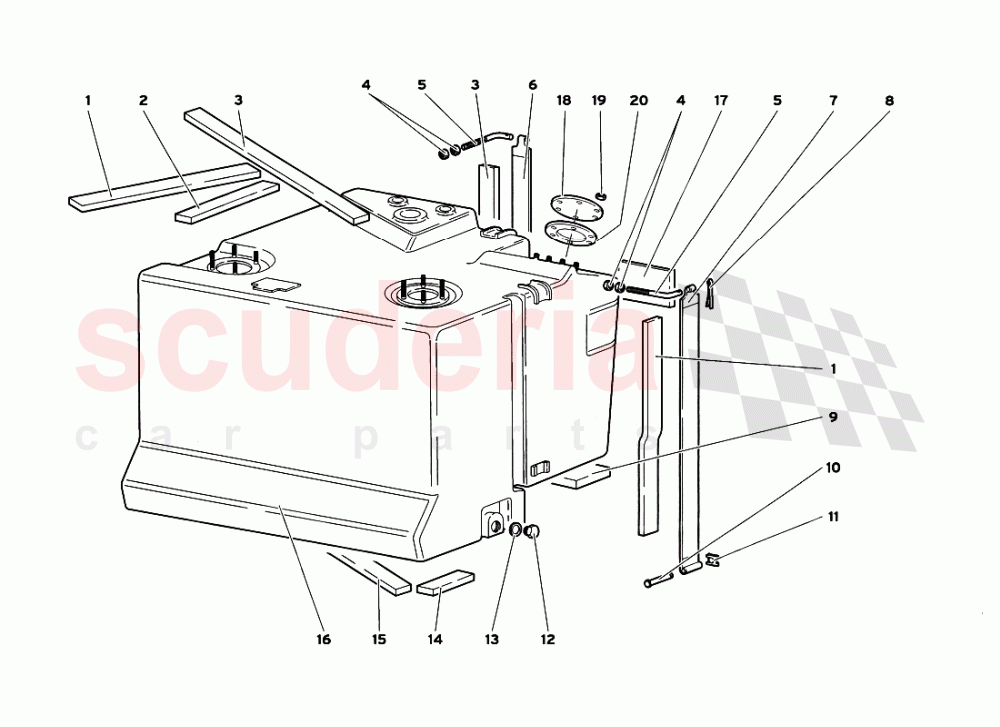 1
2
3
4
5
3
6
18
19
20
4
17
5
7
8
scuderia
car parts
1
9
10
11
16
15
14
13
12