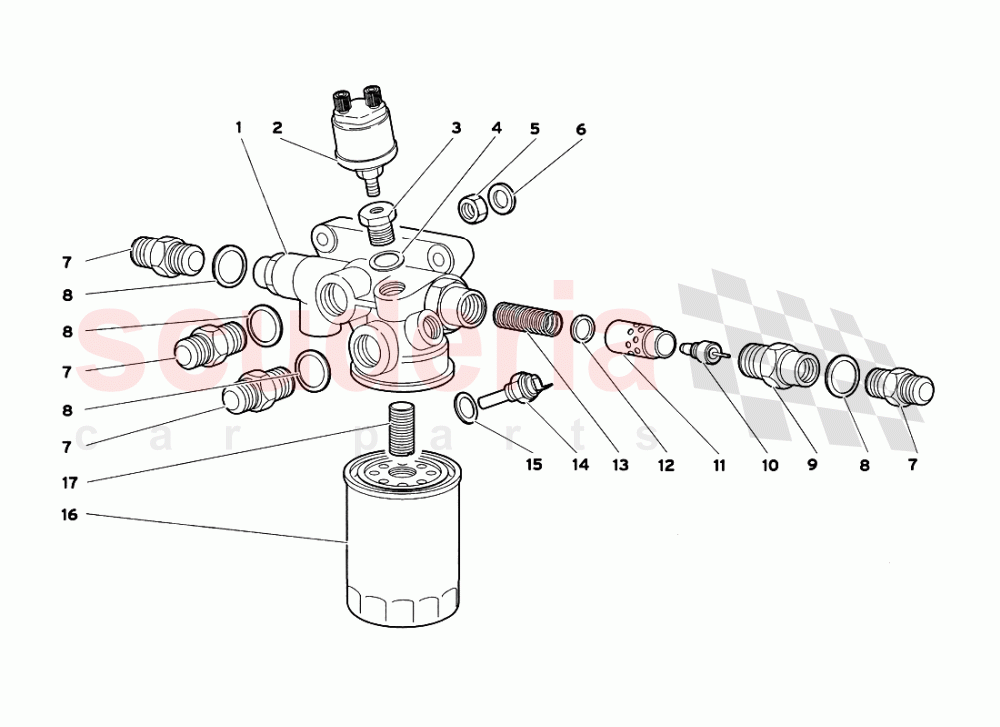 1
2
3
4
5
6
7
8
8
7
8
7
17
16
15
14
13
12
11
10
9
8
7
scuderia
car parts