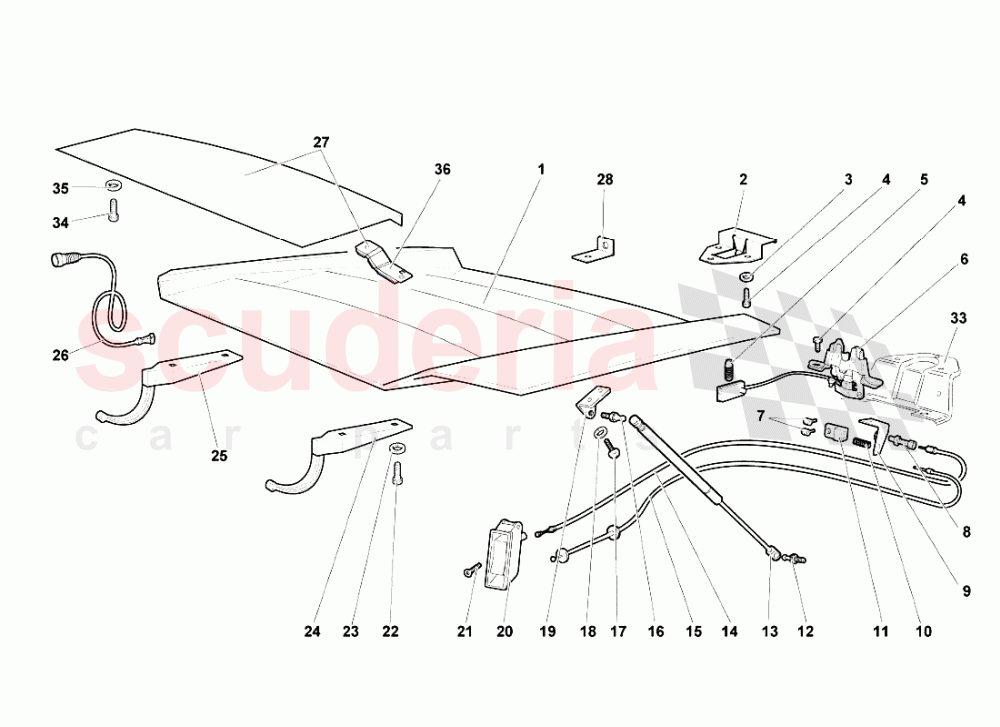 27
36
1
28
2
3
4
5
4
6
33
35
34
26
25
7
8
9
24
23
22
21
20
19
18
17
16
15
14
13
12
11
10

scuderia
car parts