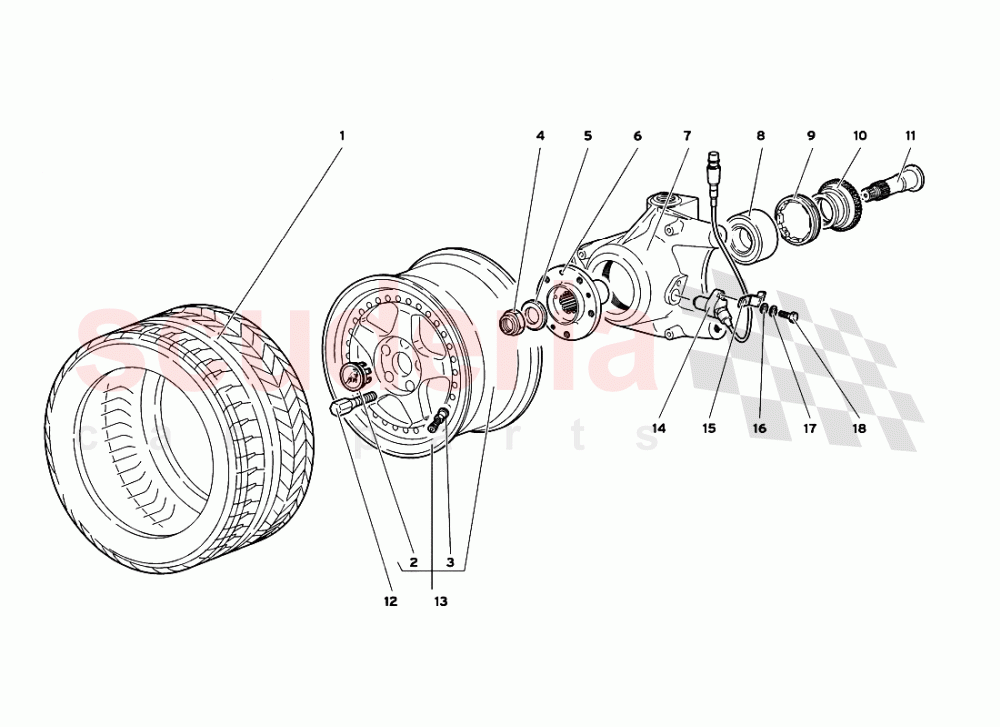 1
4
5
6
7
8
9
10
11
scuderia
car parts
14
15
16
17
18
2
3
12
13