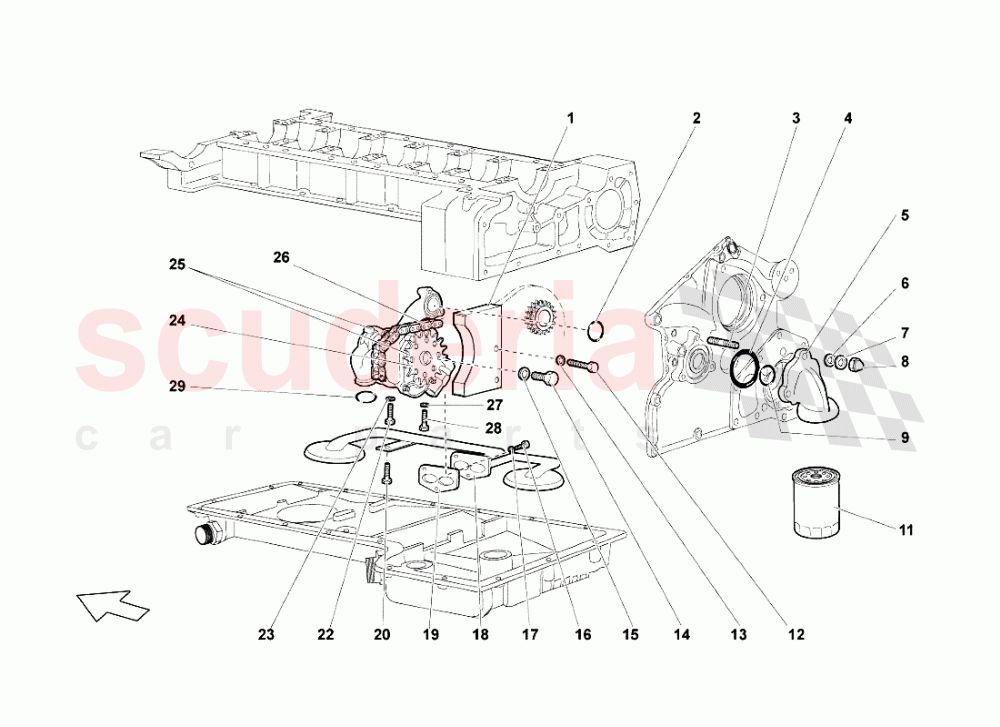 1
2
3
4
5
6
7
8
9
11
25
26
24
29
27
28
scuderia
car parts
23
22
20
19
18
17
16
15
14
13
12