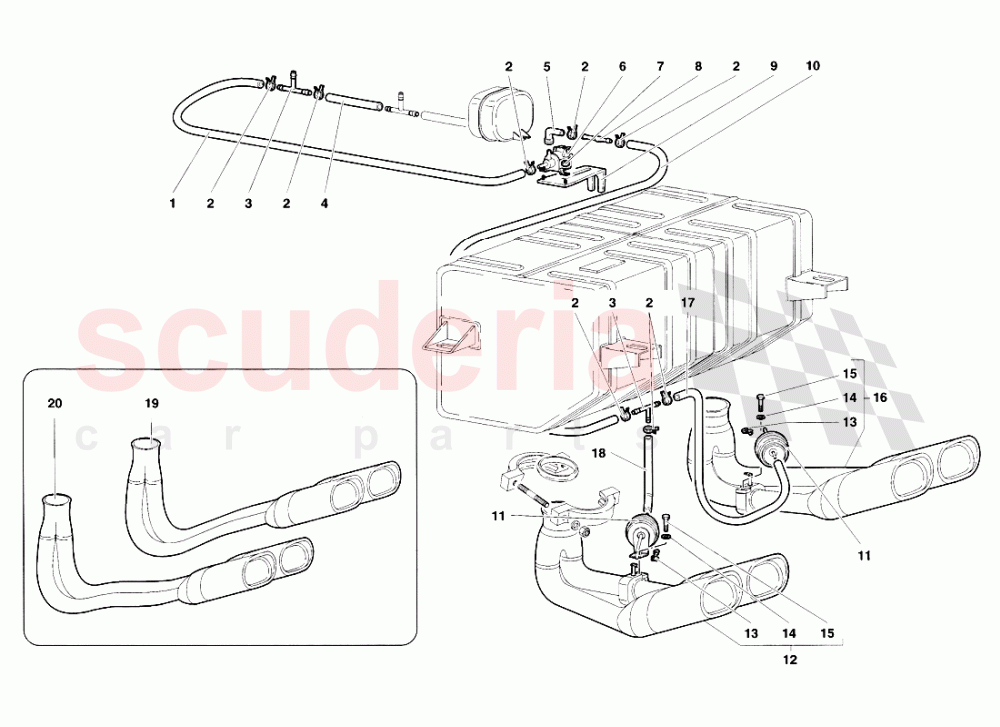 2 5 2 6 7 8 2 9 10

1 2 3 2 4

scuderia
car parts

2 3 2 17

15
14 16
13

20 19

18

11

11

13 14 15

12