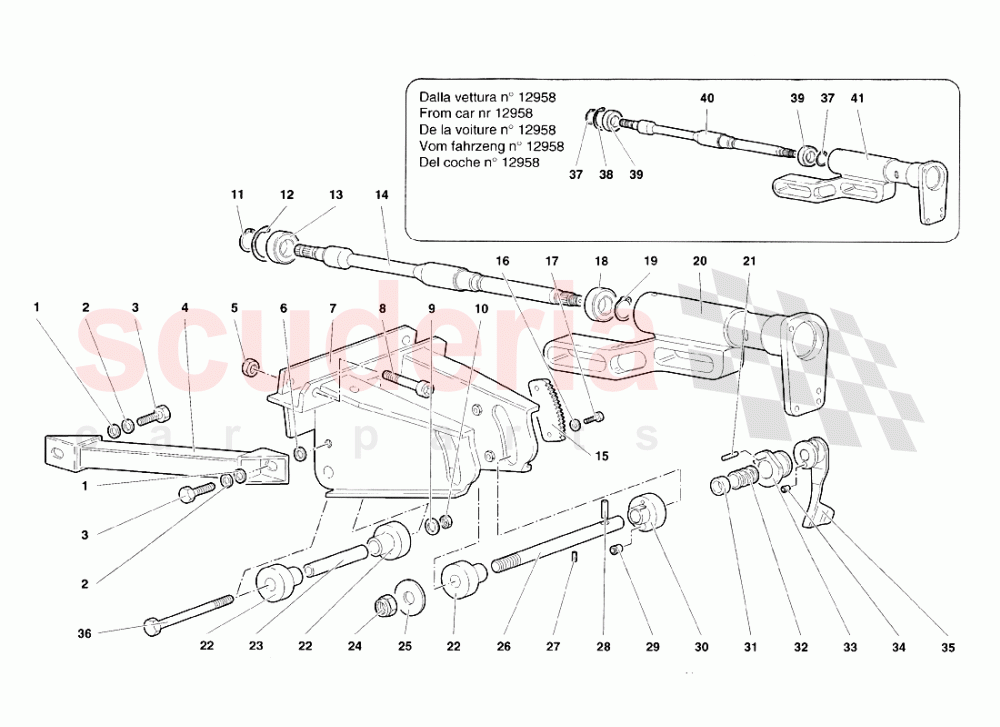 Dalla vettura n° 12958
From car nr 12958
De la voiture n° 12958
Vom fahrzeng n° 12958
Del coche n° 12958

40 39 37 41
37 38 39

11 12 13 14
16 17 18 19 20 21
1 2 3 4 5 6 7 8 9 10
scuderia
car parts
15
1
3
2
36
22 23 22 24 25 22 26 27 28 29 30 31 32 33 34 35