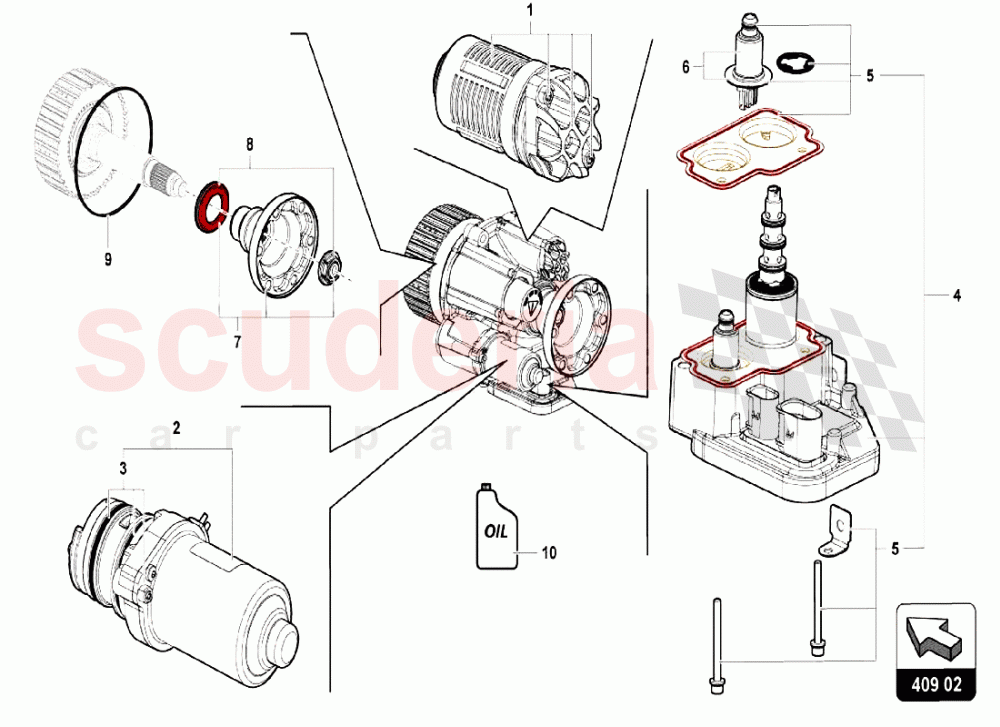 1

6

5

8

9

7

4

scuderia
car parts

2

3

OIL

10

5

409 02