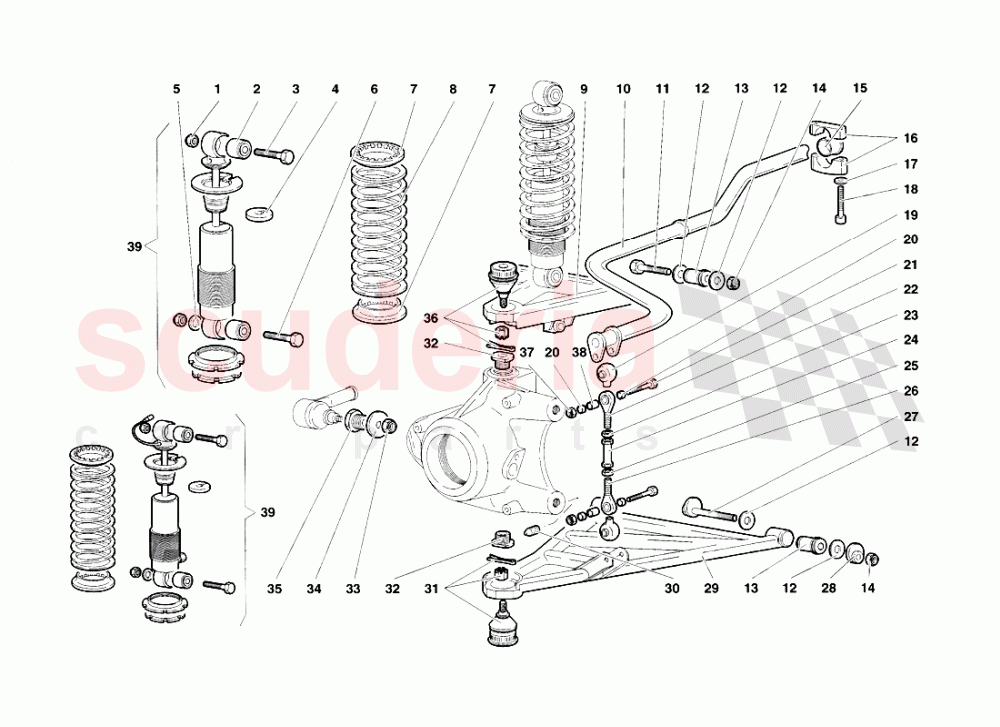 5 1 2 3 4 6 7 8 7 9 10 11 12 13 12 14 15

16
17
18
19
20
21
22
23
24
25
26
27
12

39

36
32 37 20 38

scuderia
car parts

39

35 34 33 32 31 30 29 13 12 28 14