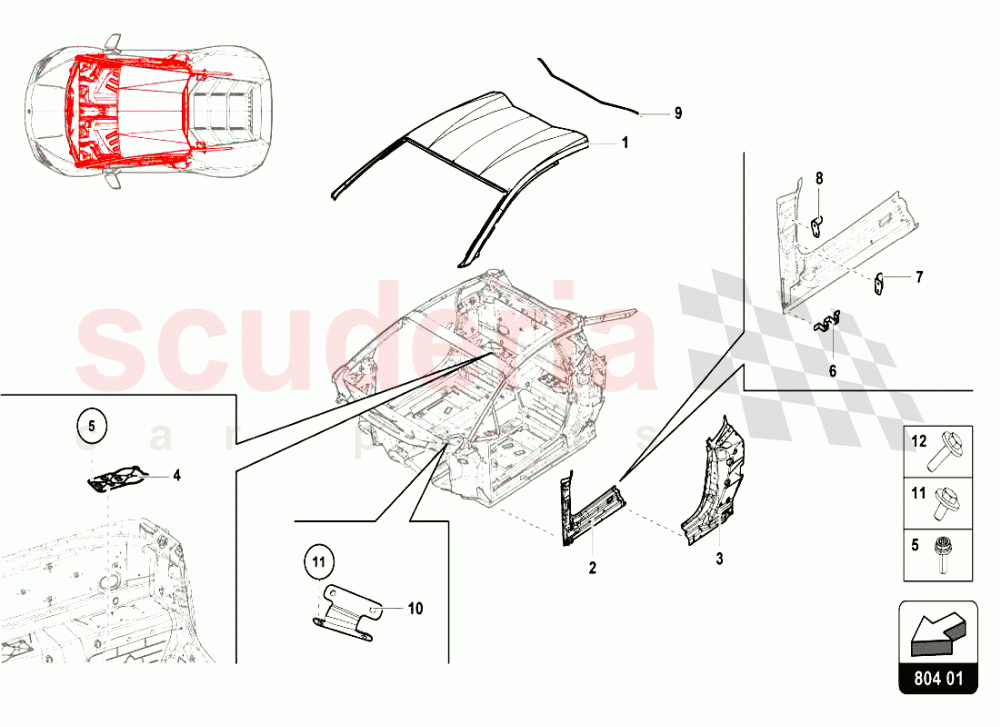 9
1
8
7
6
scuderia
car parts
5
4
11
10
2
3
12
11
5
804 01