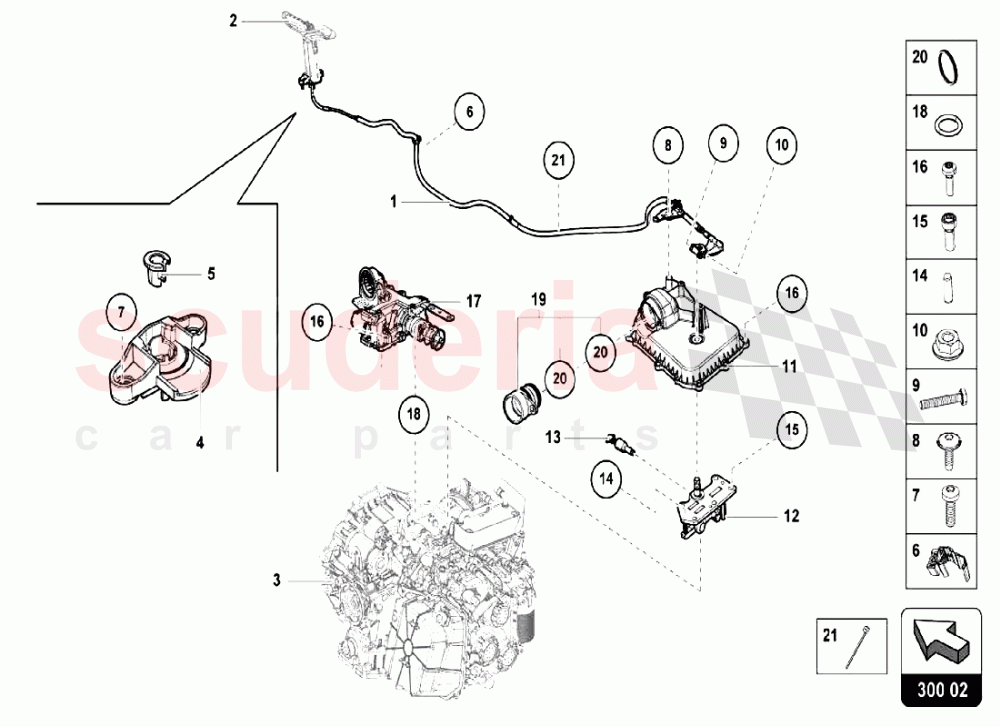 2
6
21
8
9
10
1
5
7
16
17
19
20
20
16
11
4
18
13
14
15
12
3
scuderia
car parts
20
18
16
15
14
10
9
8
7
6
21
300 02