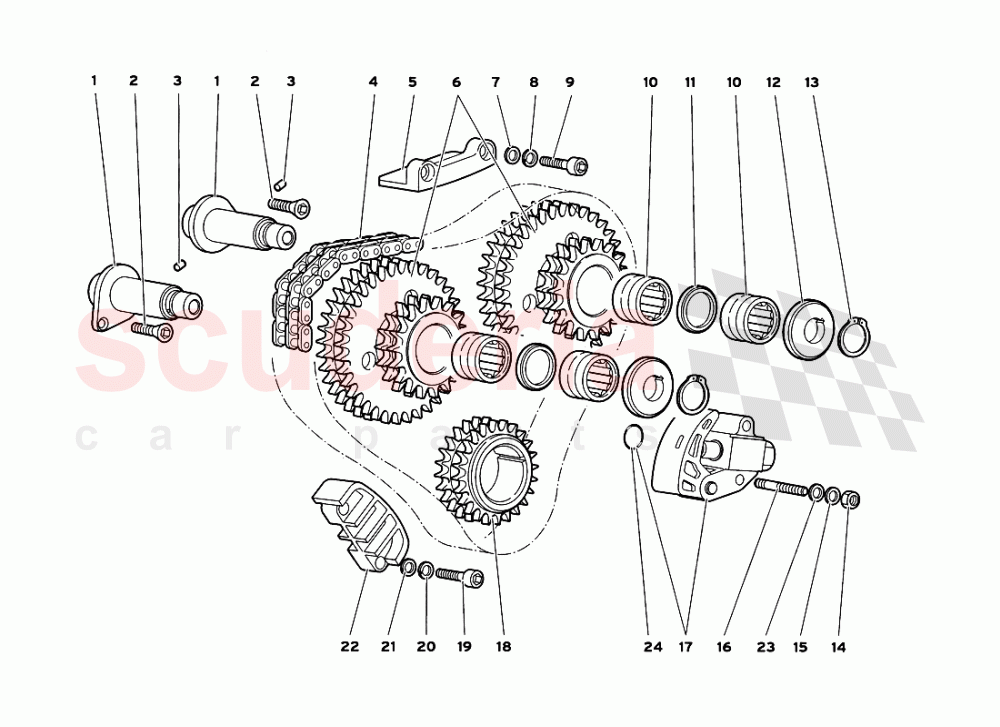 1 2 3 1 2 3 4 5 6 7 8 9 10 11 10 12 13

scuderia
car parts

22 21 20 19 18 24 17 16 23 15 14