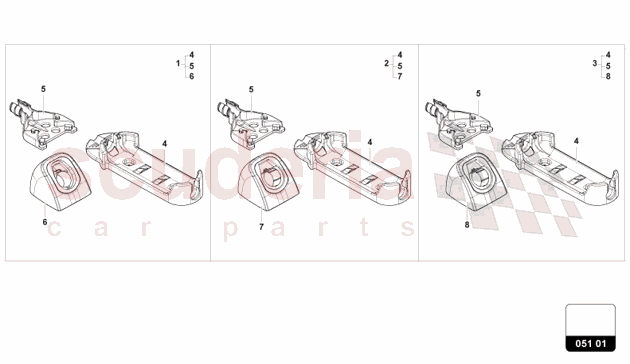 1 4
5
6

5

4

6

2 4
5
7

5

4

7

3 4
5
8

5

4

8

scuderia
car parts

051 01