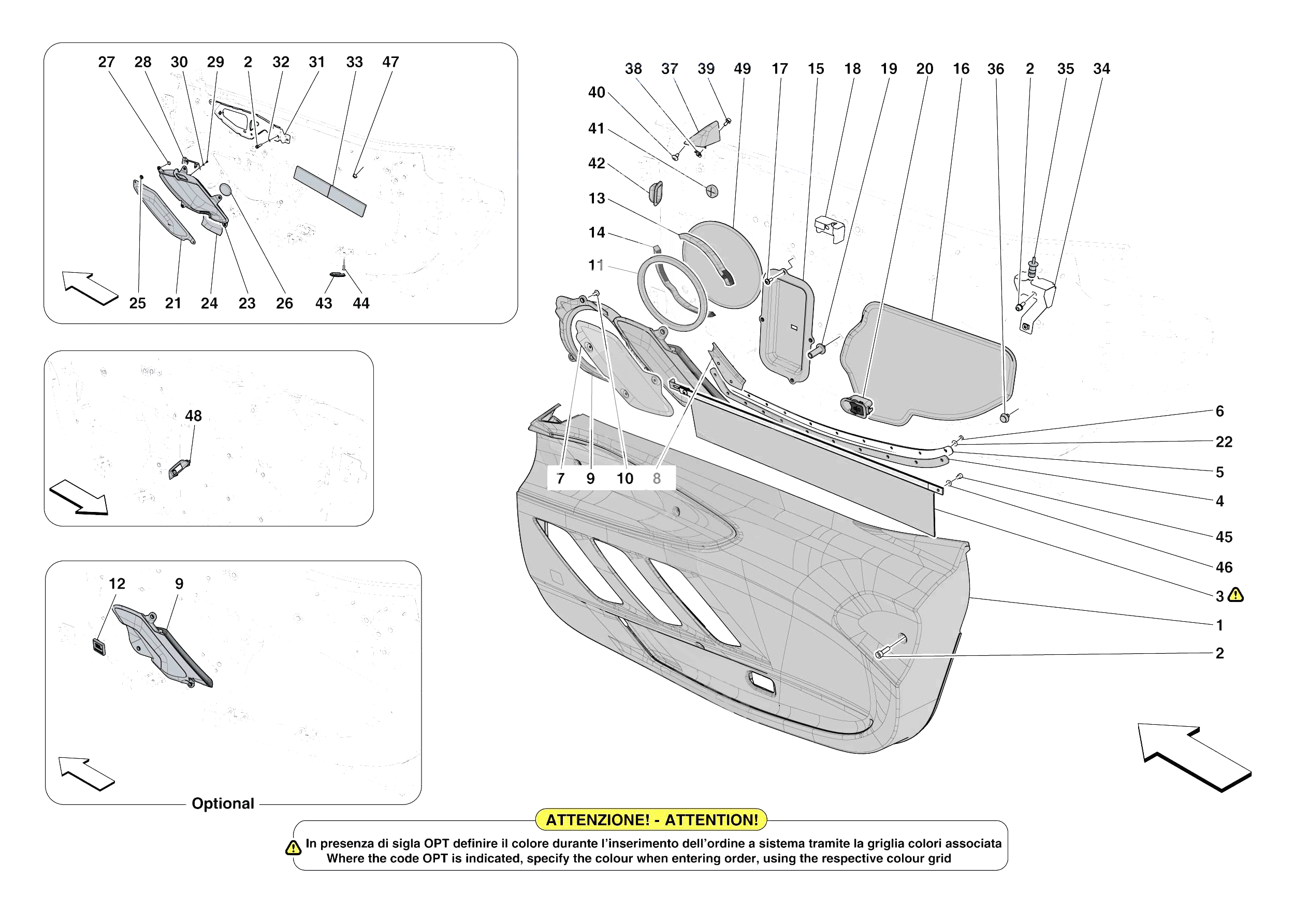 27 28 30 29 2 32 31 33 47

25 21 24 23 26 43 44

48

12 9

Optional

38 37 39 49 17 15 18 19 20 16 36 2 35 34

40

41

42

13

14

11

7 9 10 8

6

22

5

4

45

46

3

1

2

ATTENZIONE! - ATTENTION!

In presenza di sigla OPT definire il colore durante l'inserimento dell'ordine a sistema tramite la griglia colori associata
Where the code OPT is indicated, specify the colour when entering order, using the respective colour grid