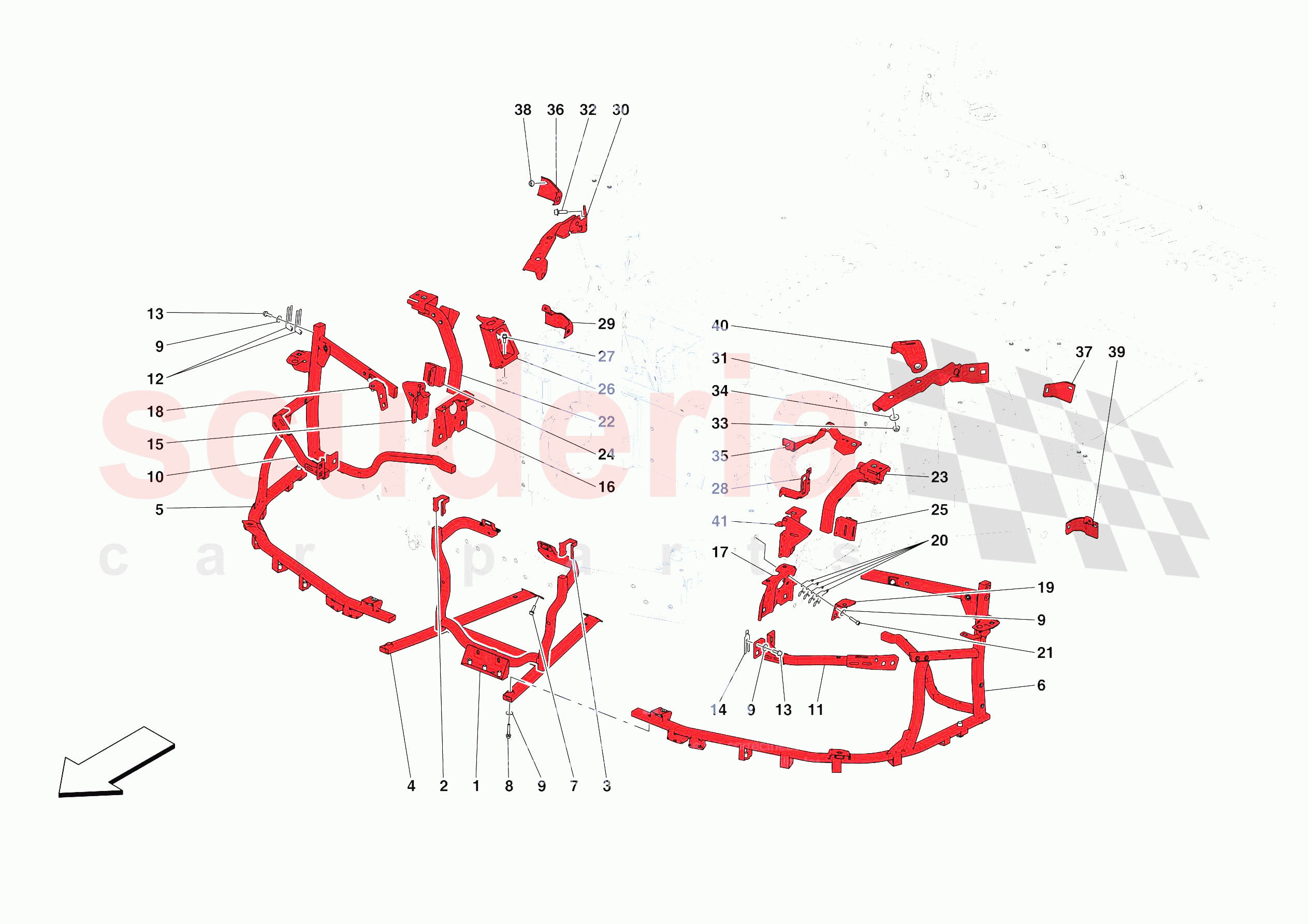 38 36 32 30

13
9
12
18
15
10
5

29
27
26
22
24
16

40
31
34
33
35
28
41
17

37 39

23
25
20
19
9
21
6

14 9 13 11

4 2 1 8 9 7 3

scuderia
car parts