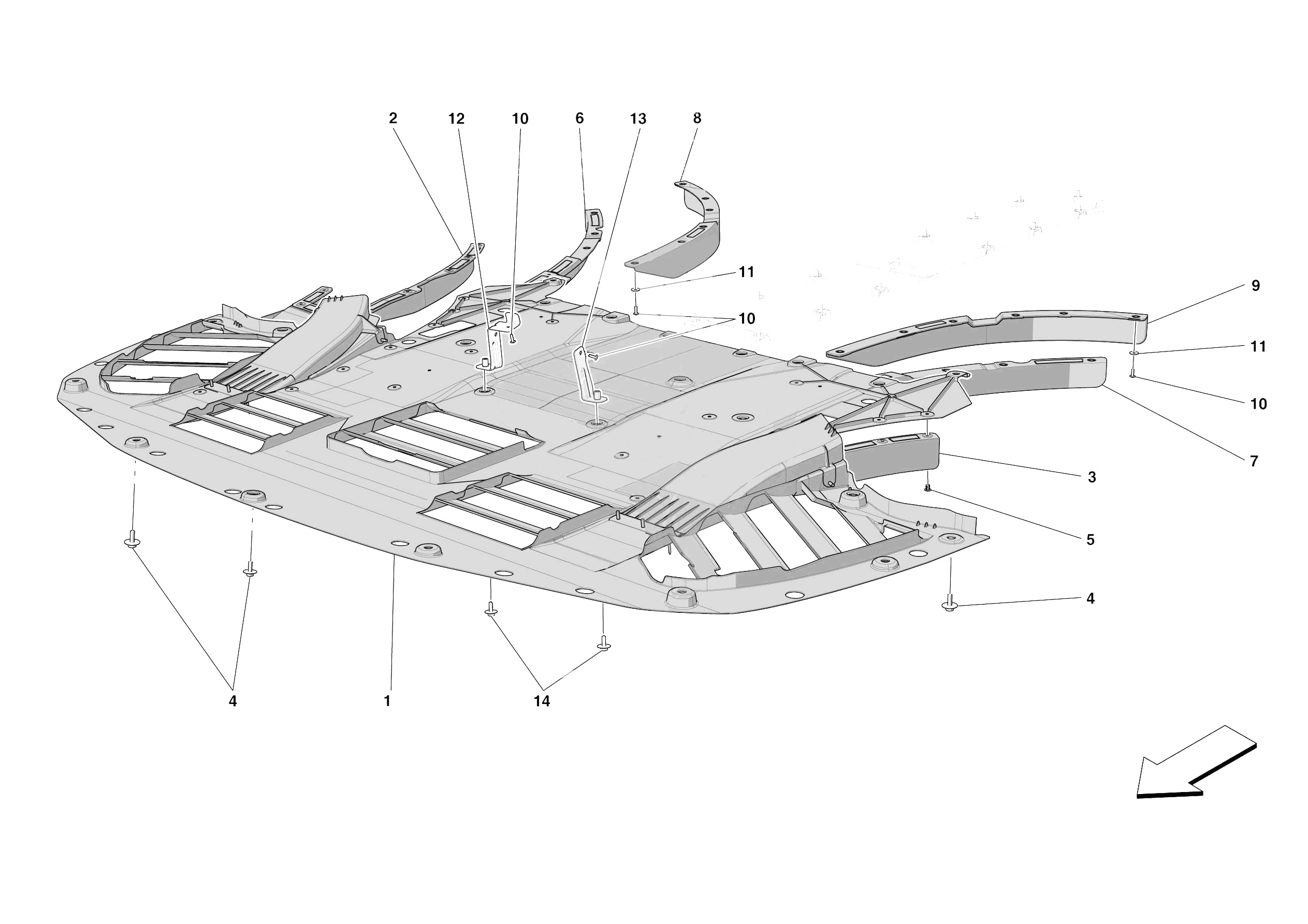 2
12
10
6
13
8
11
10
9
11
10
7
3
5
4
4
1
14