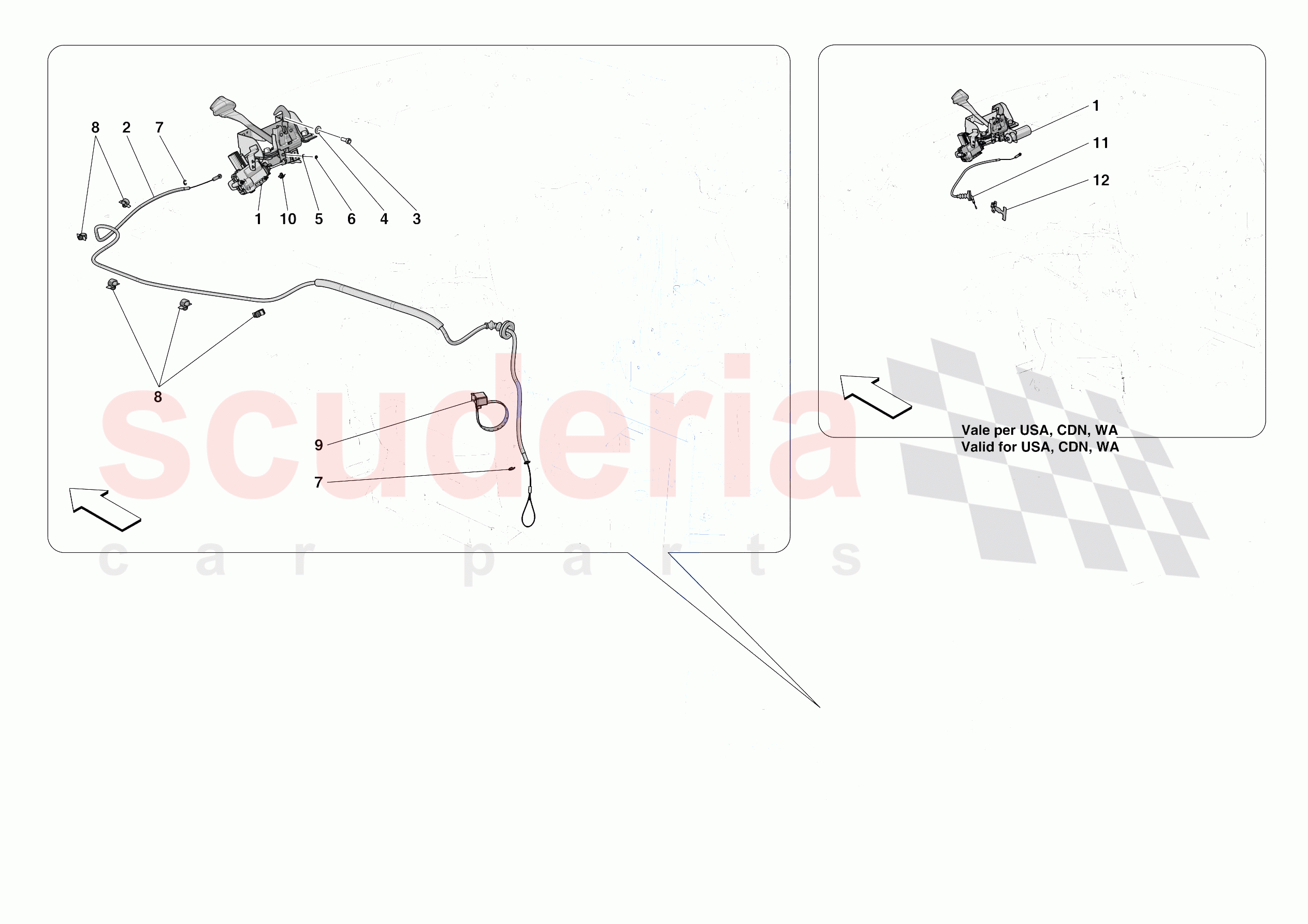 8 2 7
1 10 5 6 4 3
8
9
7

1
11
12
Vale per USA, CDN, WA
Valid for USA, CDN, WA

scuderia
car parts