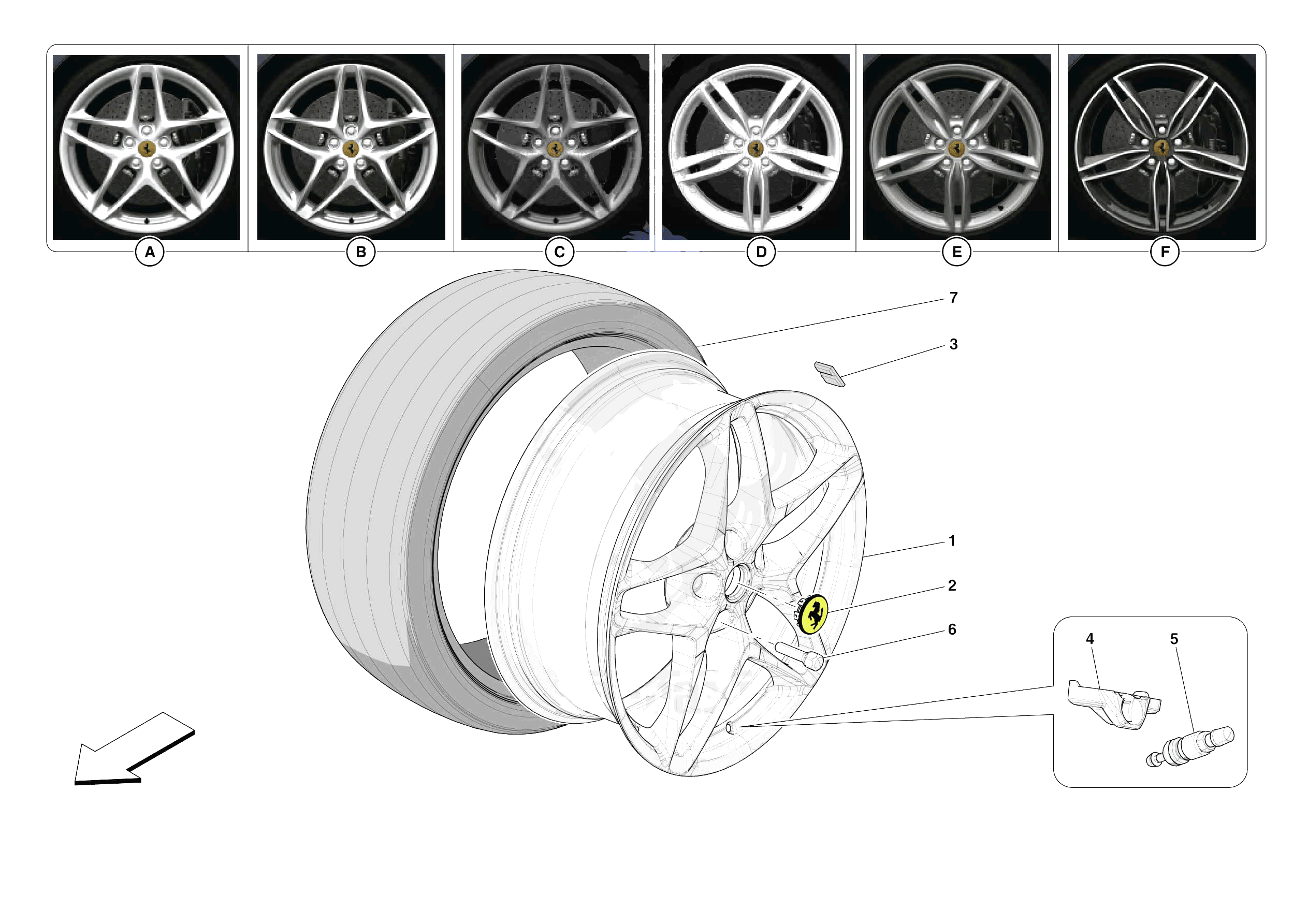 A
B
C
D
E
F
7
3
1
2
6
4
5